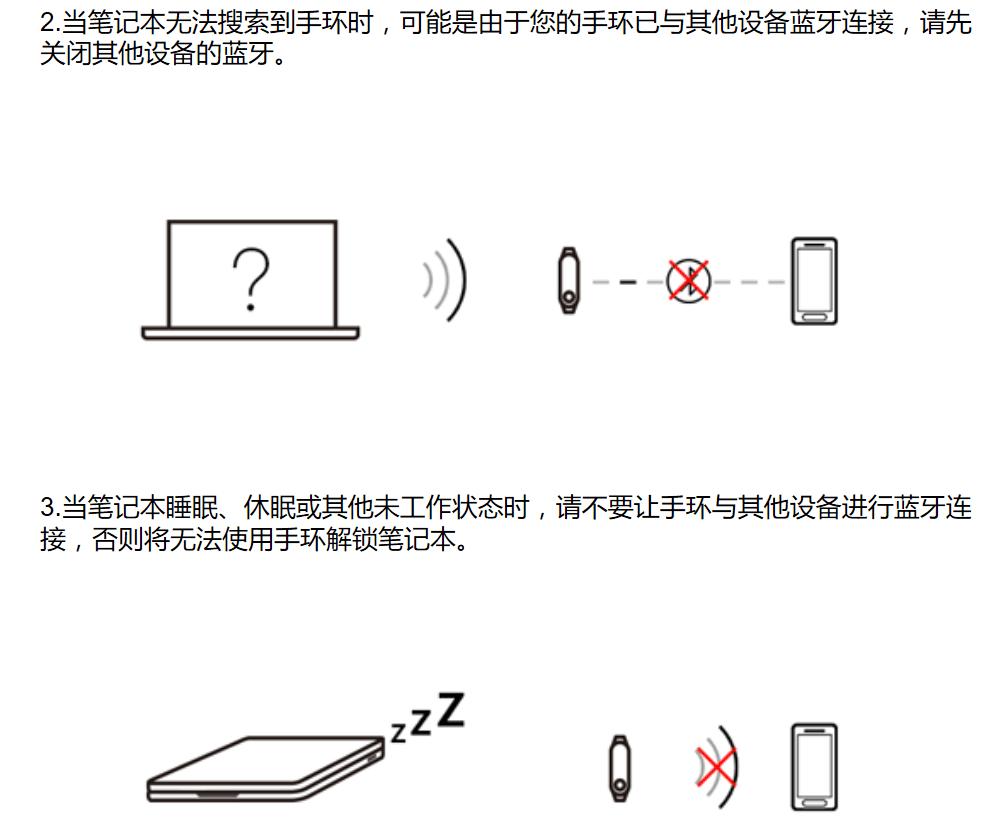 2.当笔记本无法搜索到手环时，可能是由于您的手环已与其他设备蓝牙连接，请先关闭其他设备的蓝牙。

?

3.当笔记本睡眠、休眠或其他未工作状态时，请不要让手环与其他设备进行蓝牙连接，否则将无法使用手环解锁笔记本。

zzZ