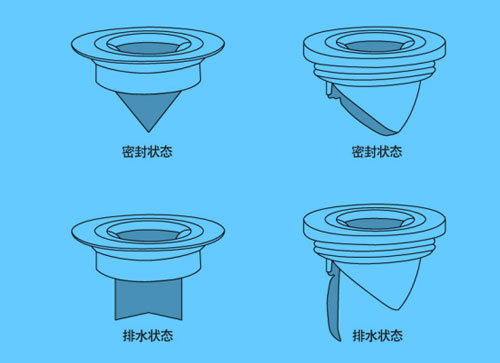 密封状态

密封状态

排水状态

排水状态