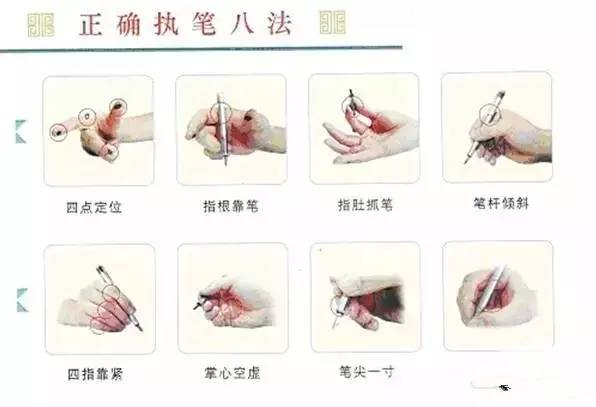 正确执笔八法

四点定位

指根靠笔

指肚抓笔

笔杆倾斜

四指靠紧

掌心空虚

笔尖一寸