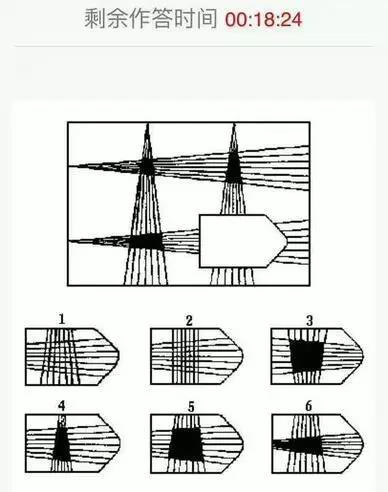 剩余作答时间 00:18:24

1
2
3
4
5
6