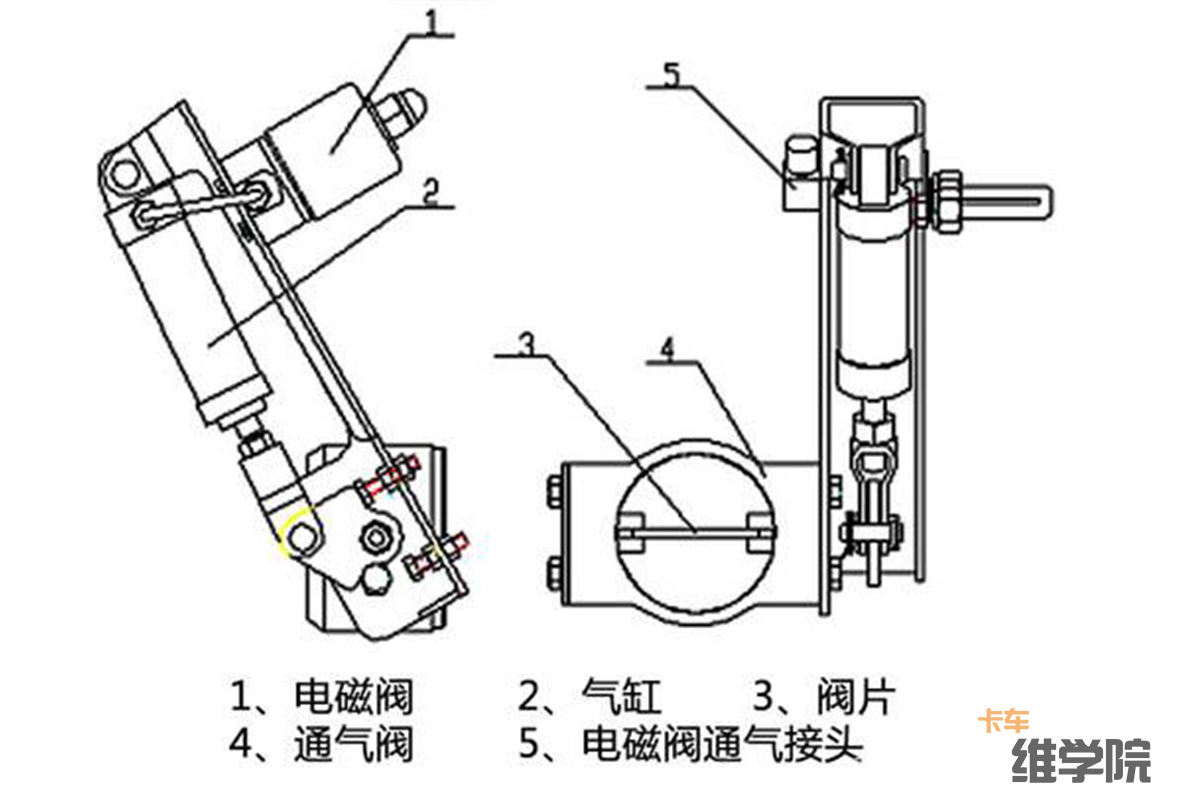 1
2
5
3
4

1、电磁阀　　2、气缸　　3、阀片
4、通气阀　　5、电磁阀通气接头

卡车
维学院