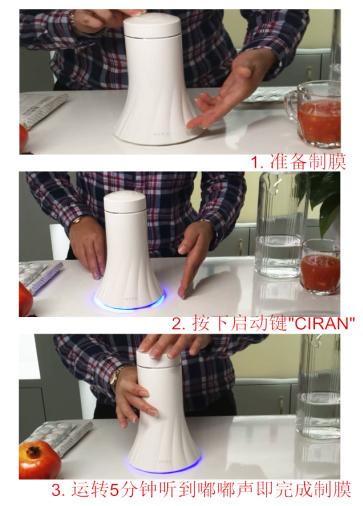 1. 准备制膜

2. 按下启动键"CIRAN"

3. 运转5分钟听到嘟嘟声即完成制膜