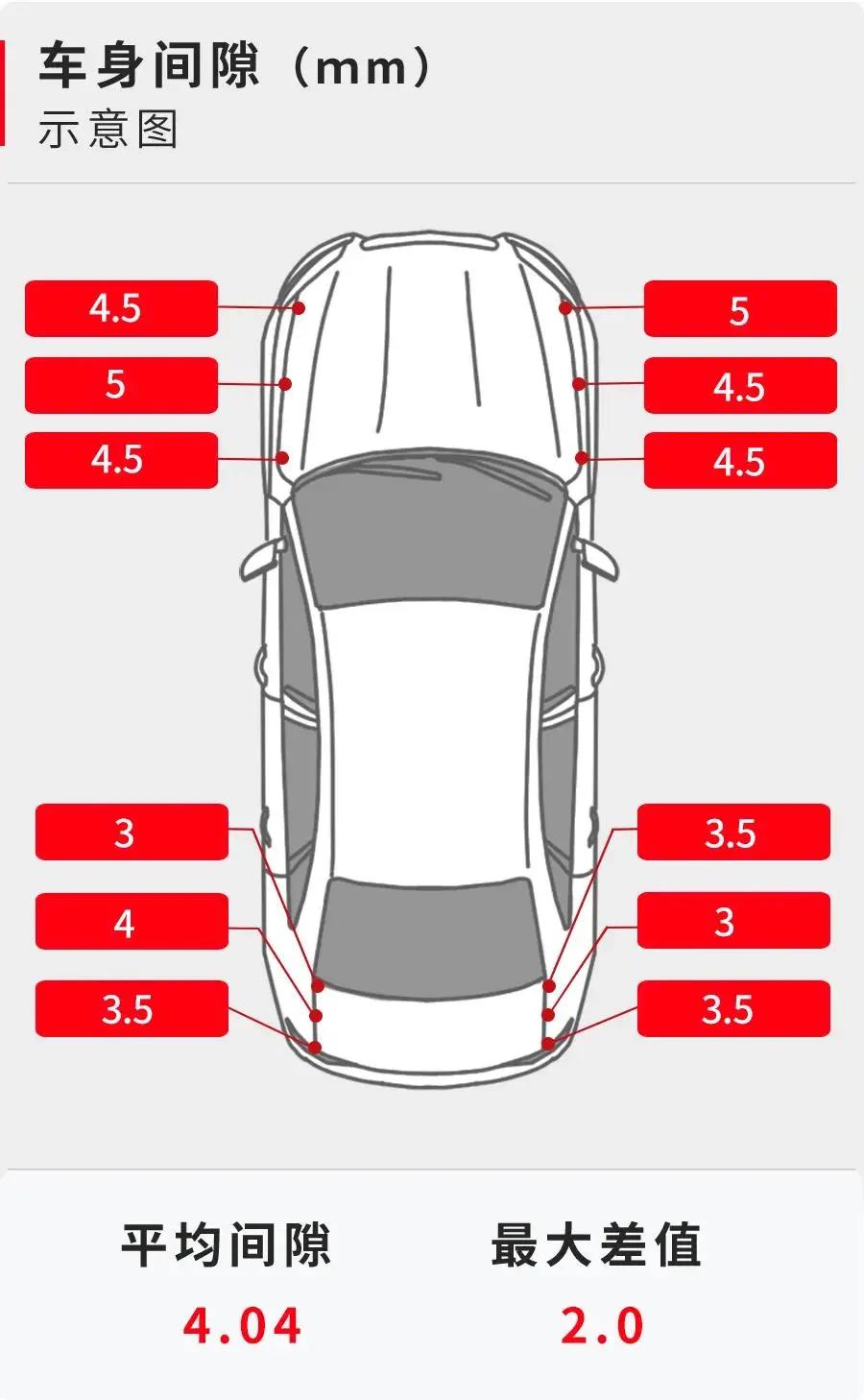 车身间隙（mm）
示意图

4.5
5
4.5

5
4.5
4.5

3
4
3.5

3.5
3
3.5

平均间隙
4.04

最大差值
2.0