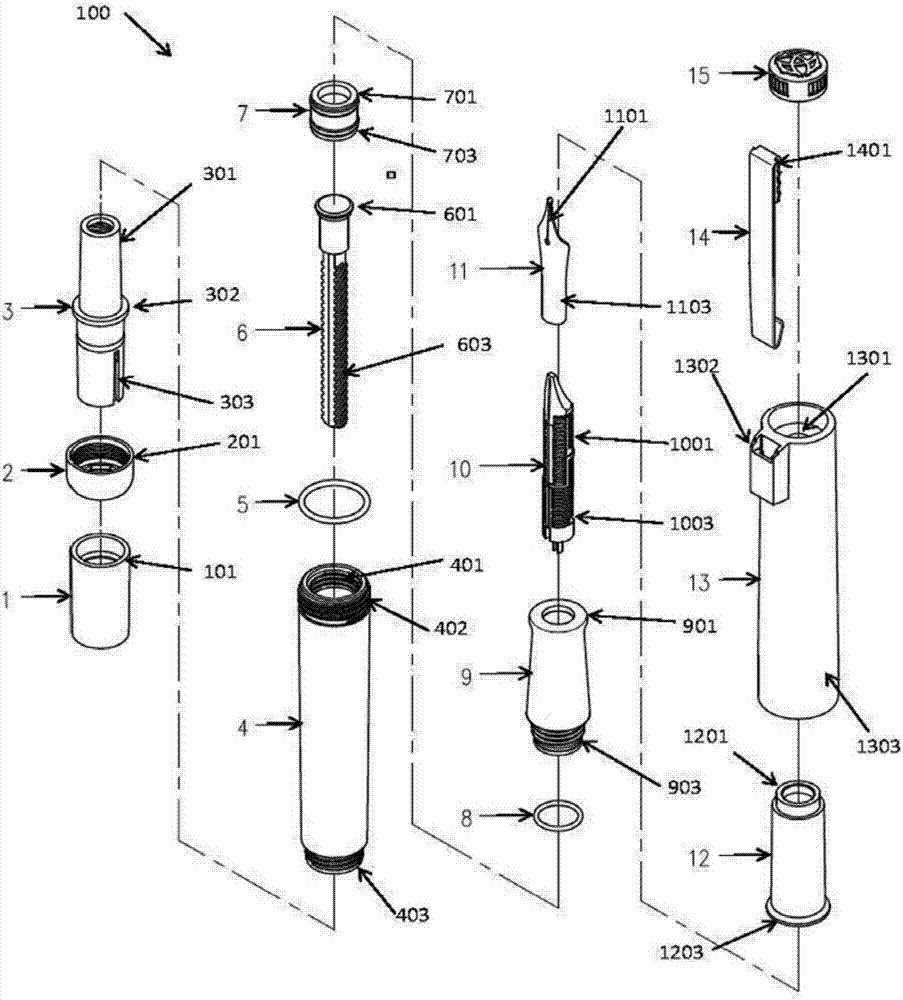 100

301
3
302
303
2
201
1
101

7
701
703
601
6
603
5
401
402
4
403

1101
11
1103
10
1001
1003
901
9
903
8

15
1401
14
1302
1301
13
1303
1201
12
1203