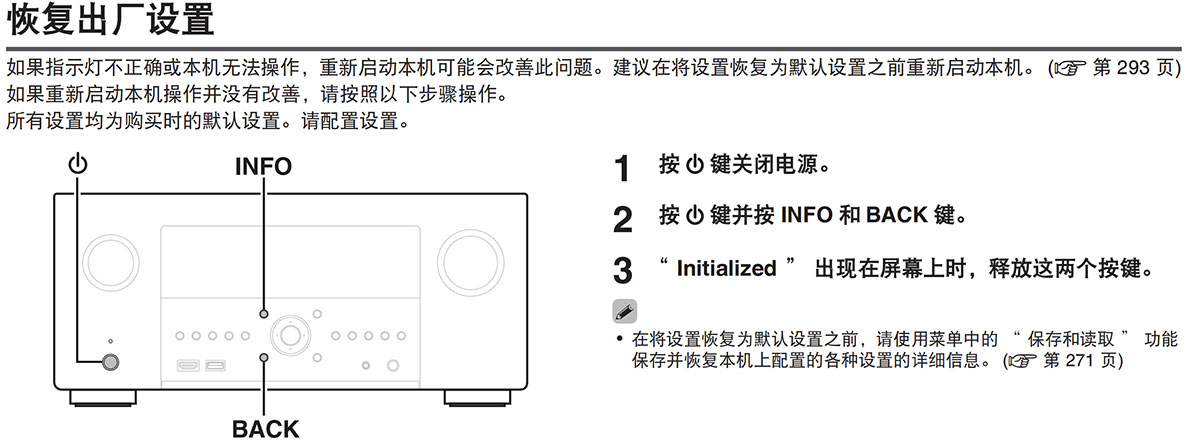 恢复出厂设置

如果指示灯不正确或本机无法操作，重新启动本机可能会改善此问题。建议在将设置恢复为默认设置之前重新启动本机。（☞ 第 293 页）
如果重新启动本机操作并没有改善，请按照以下步骤操作。
所有设置均为购买时的默认设置。请配置设置。

⏻

INFO

BACK

1 按 ⏻ 键关闭电源。

2 按 ⏻ 键并按 INFO 和 BACK 键。

3 “ Initialized ” 出现在屏幕上时，释放这两个按键。

• 在将设置恢复为默认设置之前，请使用菜单中的 “ 保存和读取 ” 功能保存并恢复本机上配置的各种设置的详细信息。（☞ 第 271 页）