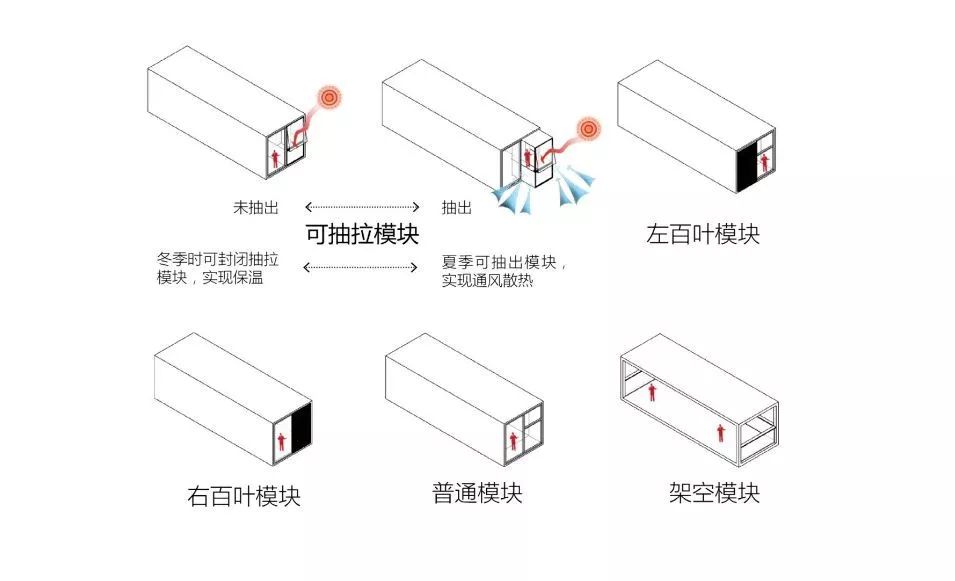 未抽出

抽出

可抽拉模块

冬季时可封闭抽拉模块，实现保温

夏季可抽出模块，实现通风散热

左百叶模块

右百叶模块

普通模块

架空模块