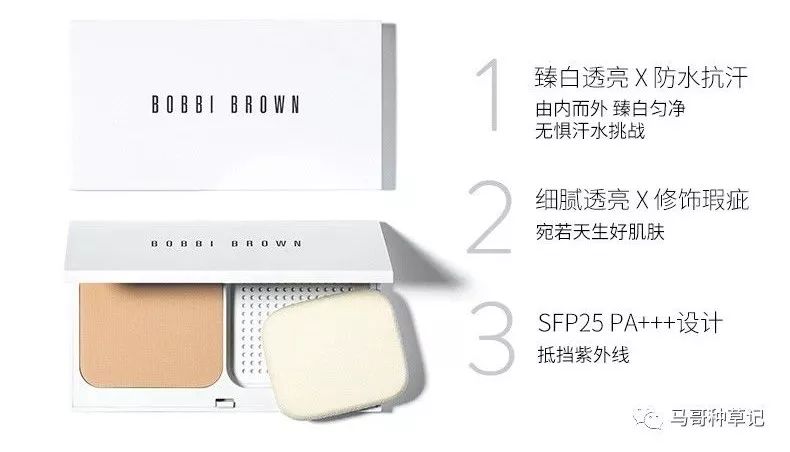 BOBBI BROWN

BOBBI BROWN

1
臻白透亮 X 防水抗汗
由内而外 臻白匀净
无惧汗水挑战

2
细腻透亮 X 修饰瑕疵
宛若天生好肌肤

3
SFP25 PA+++设计
抵挡紫外线

马哥种草记