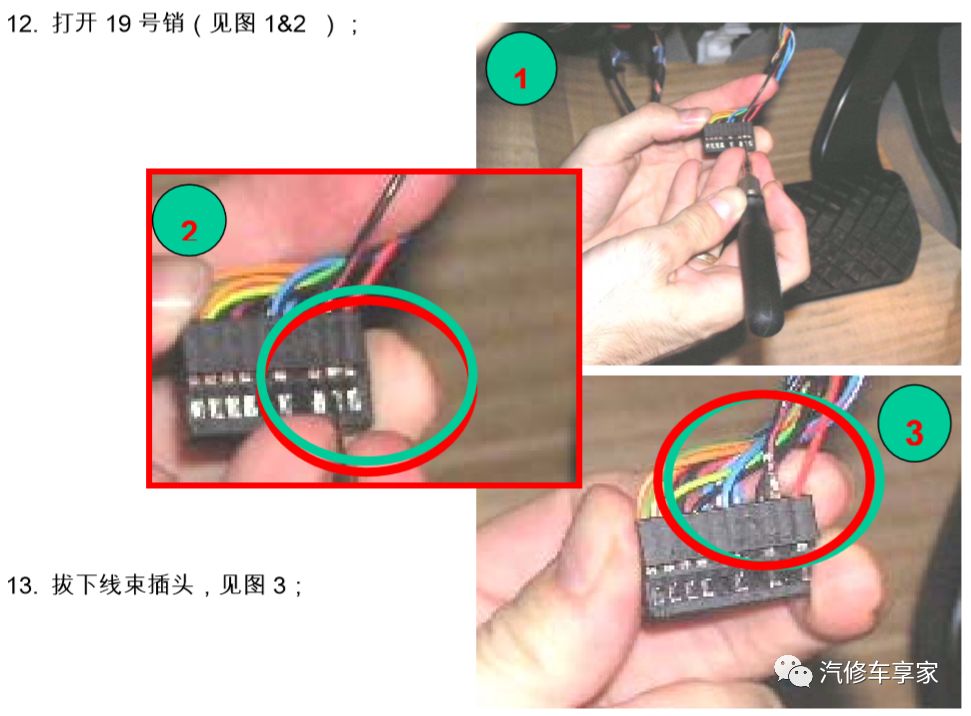 12. 打开 19 号销（见图 1&2 ）；

1

2

3

13. 拔下线束插头，见图 3；

汽修车享家