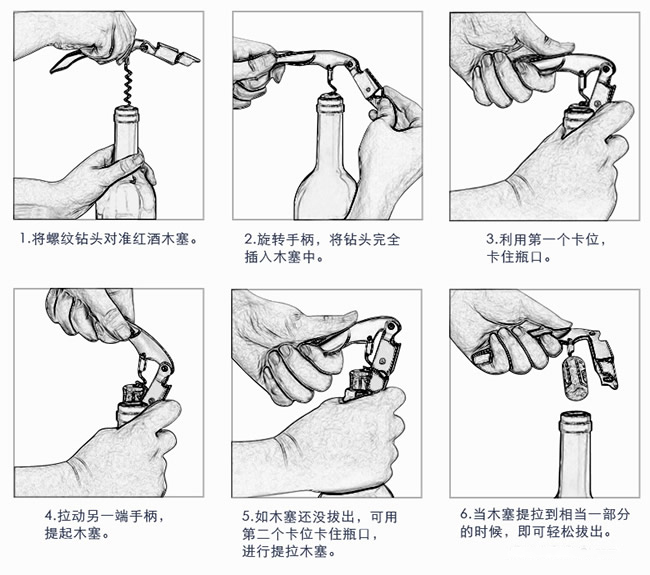 1.将螺纹钻头对准红酒木塞。

2.旋转手柄，将钻头完全插入木塞中。

3.利用第一个卡位，卡住瓶口。

4.拉动另一端手柄，提起木塞。

5.如木塞还没拔出，可用第二个卡位卡住瓶口，进行提拉木塞。

6.当木塞提拉到相当一部分的时候，即可轻松拔出。