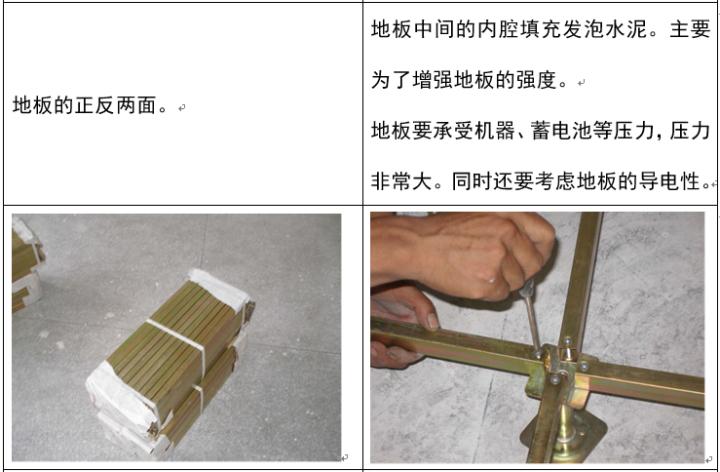 | 地板的正反两面。 | 地板中间的内腔填充发泡水泥。主要为了增强地板的强度。<br>地板要承受机器、蓄电池等压力，压力非常大。同时还要考虑地板的导电性。 |
|---|---|
| | |