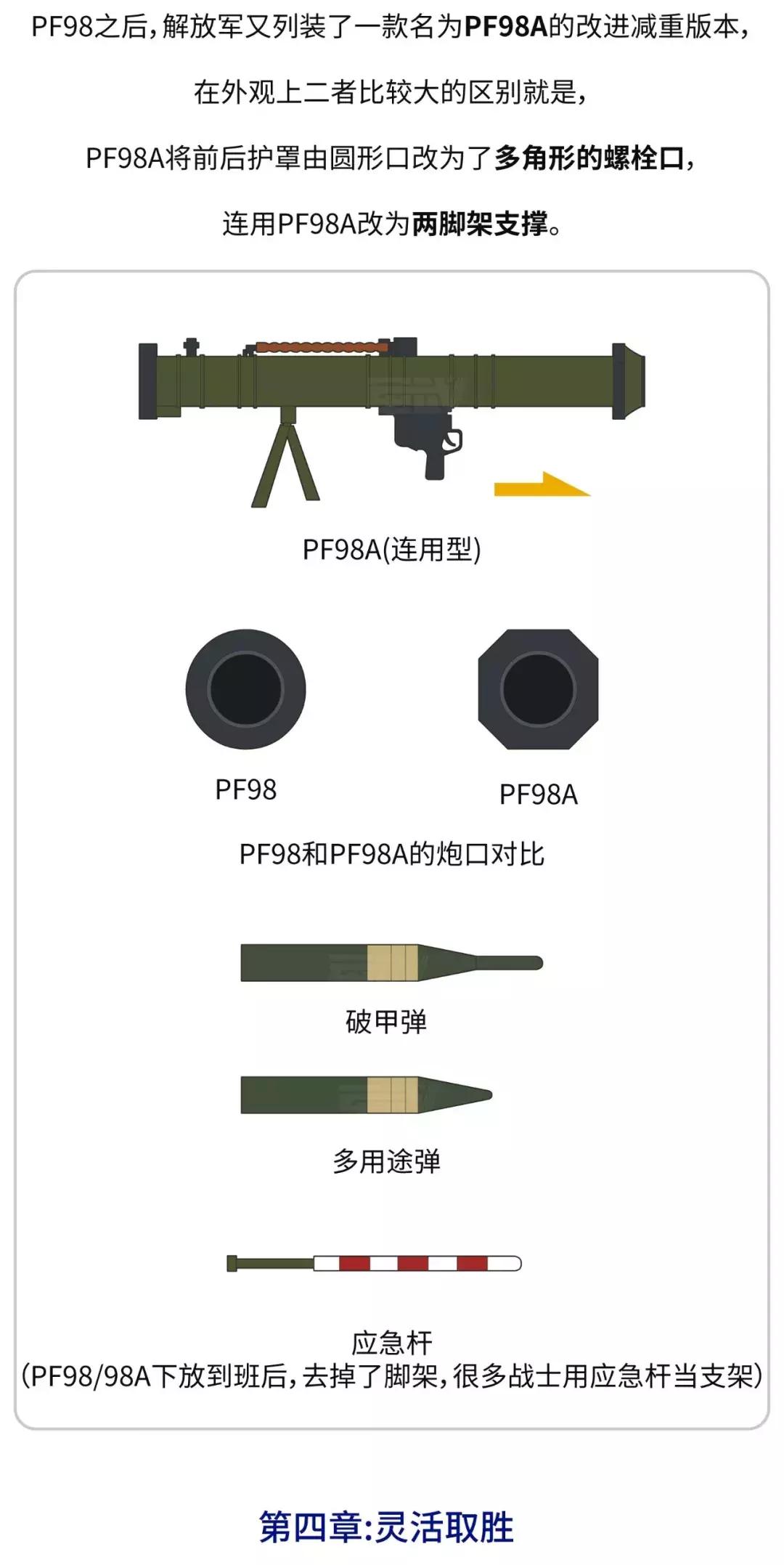 PF98之后，解放军又列装了一款名为PF98A的改进减重版本，

在外观上二者比较大的区别就是，

PF98A将前后护罩由圆形口改为了多角形的螺栓口，

连用PF98A改为两脚架支撑。

PF98A(连用型)

PF98

PF98A

PF98和PF98A的炮口对比

破甲弹

多用途弹

应急杆
(PF98/98A下放到班后，去掉了脚架，很多战士用应急杆当支架)

第四章:灵活取胜