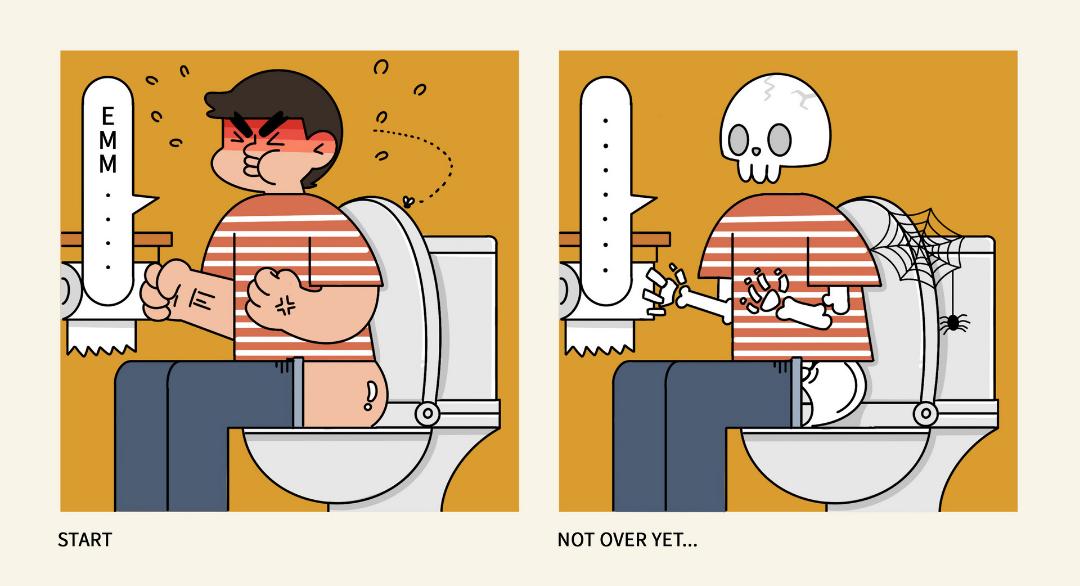 EMM....

START

......

NOT OVER YET...