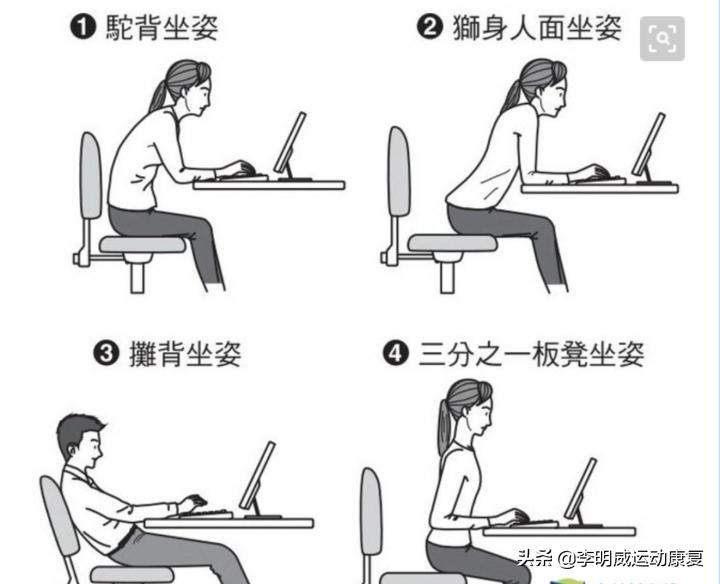 ❶ 駝背坐姿

❷ 獅身人面坐姿

❸ 攤背坐姿

❹ 三分之一板凳坐姿

头条 @李明威运动康复