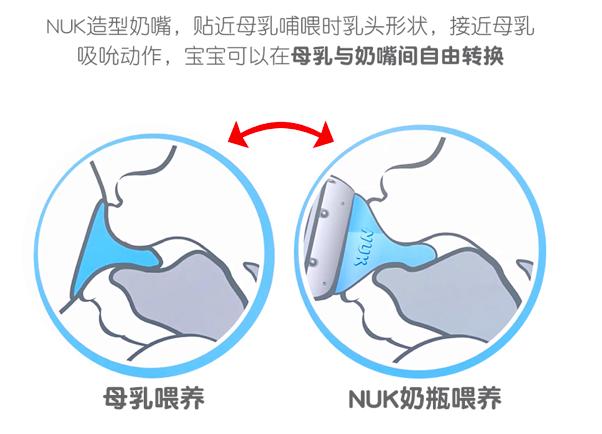 NUK造型奶嘴，贴近母乳哺喂时乳头形状，接近母乳吸吮动作，宝宝可以在母乳与奶嘴间自由转换

NUK

母乳喂养

NUK奶瓶喂养