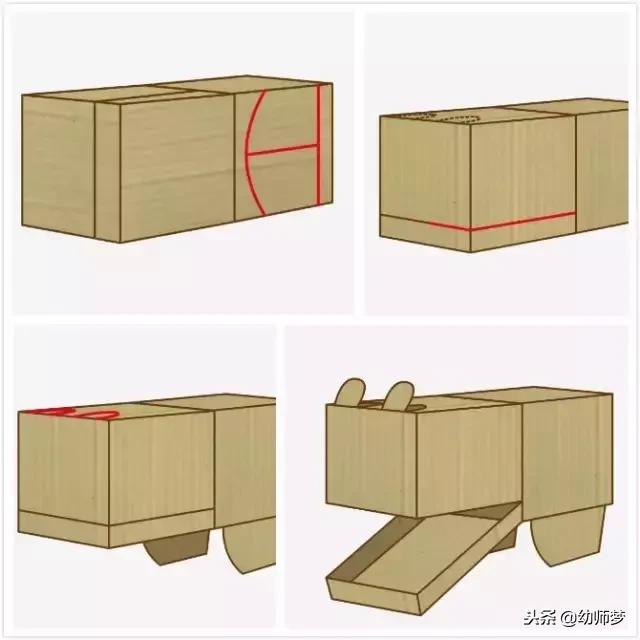 头条 @幼师梦