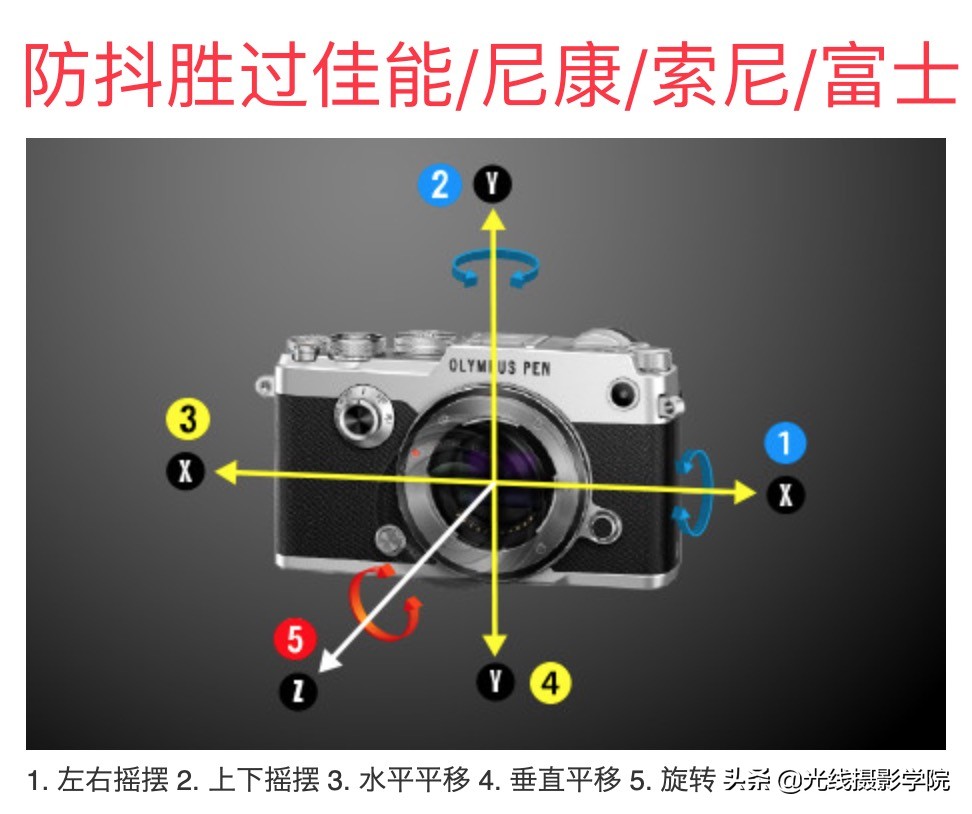 防抖胜过佳能/尼康/索尼/富士

2 Y

OLYMPUS PEN

3 X

1 X

5 Z

Y 4

1. 左右摇摆 2. 上下摇摆 3. 水平平移 4. 垂直平移 5. 旋转 头条 @光线摄影学院