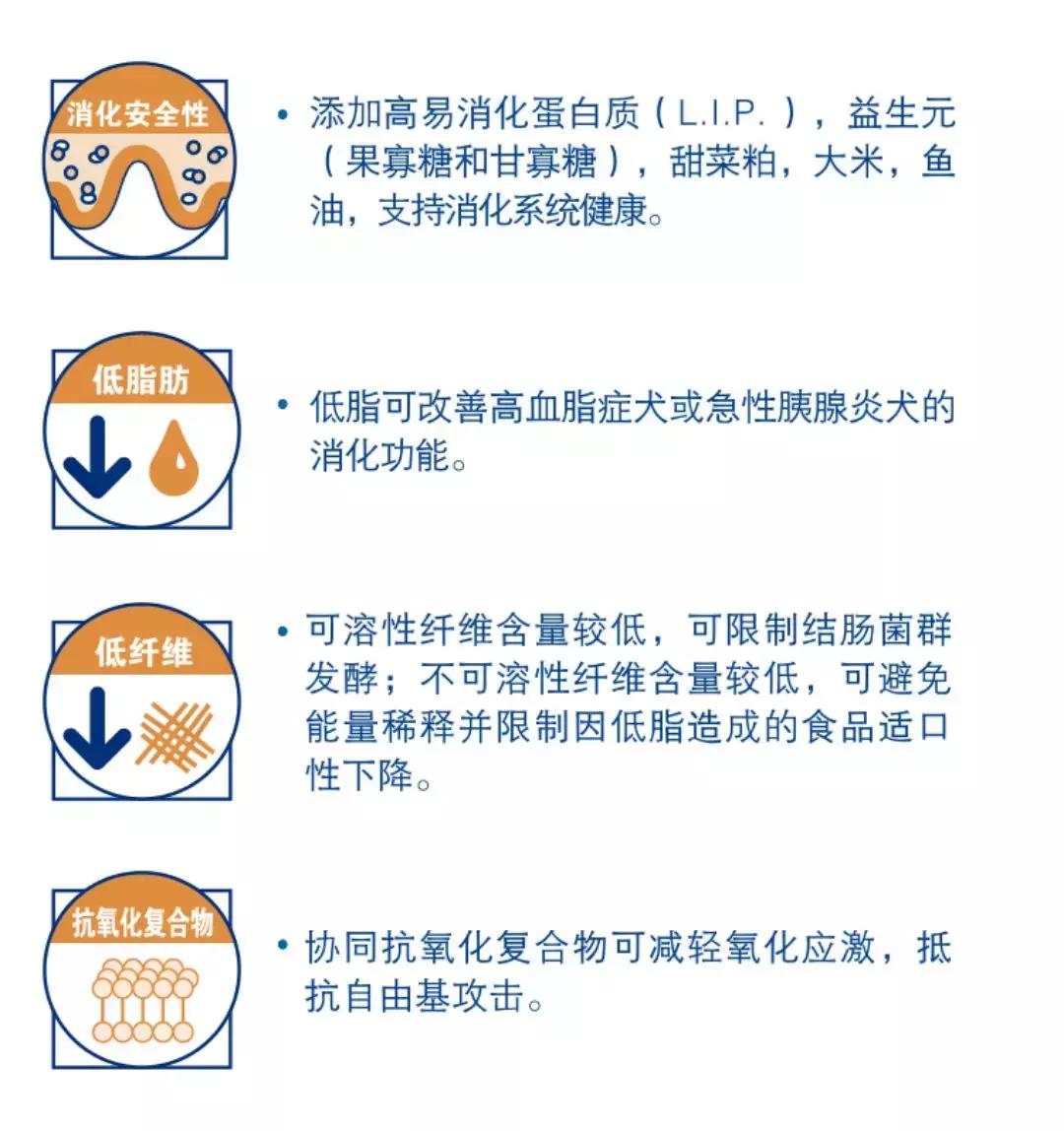 消化安全性

• 添加高易消化蛋白质（L.I.P.），益生元（果寡糖和甘寡糖），甜菜粕，大米，鱼油，支持消化系统健康。

低脂肪

• 低脂可改善高血脂症犬或急性胰腺炎犬的消化功能。

低纤维

• 可溶性纤维含量较低，可限制结肠菌群发酵；不可溶性纤维含量较低，可避免能量稀释并限制因低脂造成的食品适口性下降。

抗氧化复合物

• 协同抗氧化复合物可减轻氧化应激，抵抗自由基攻击。