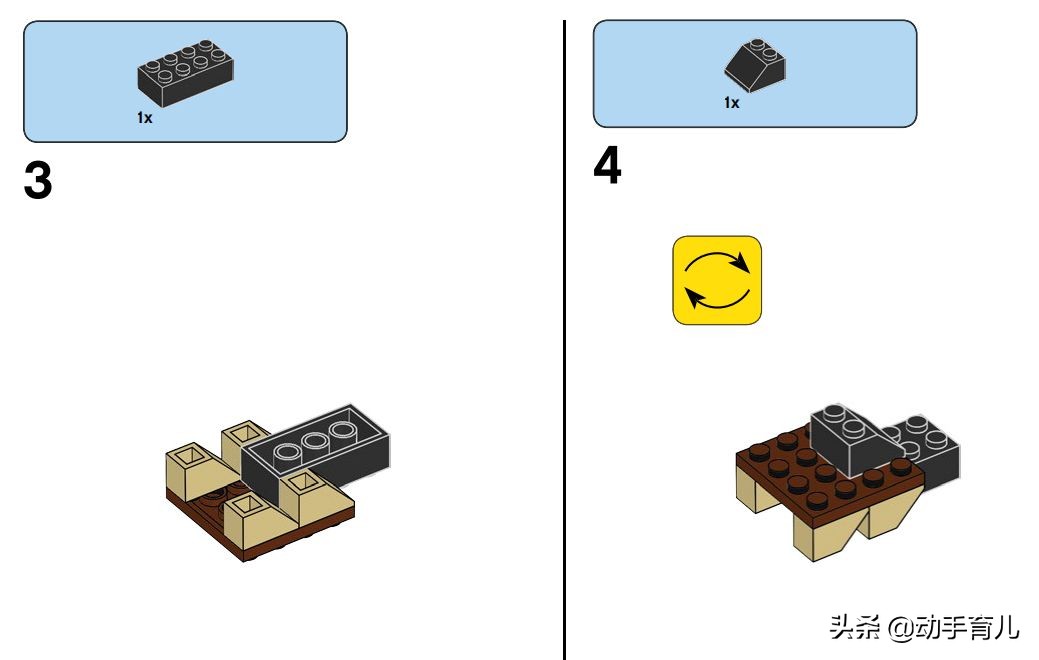 1x

3

1x

4

头条 @动手育儿