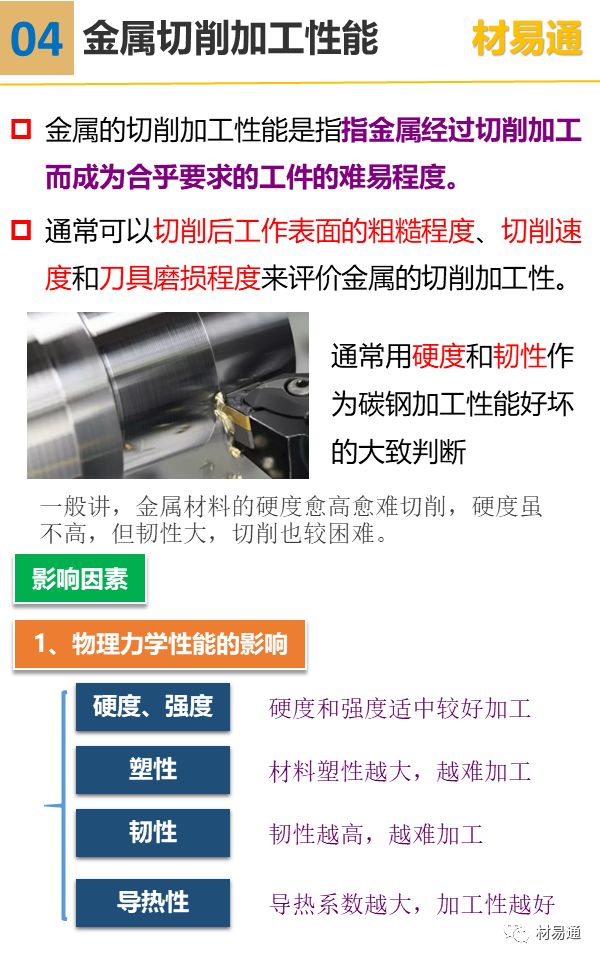 04 金属切削加工性能 材易通

金属的切削加工性能是指指金属经过切削加工而成为合乎要求的工件的难易程度。

通常可以切削后工作表面的粗糙程度、切削速度和刀具磨损程度来评价金属的切削加工性。

通常用硬度和韧性作为碳钢加工性能好坏的大致判断

一般讲，金属材料的硬度愈高愈难切削，硬度虽不高，但韧性大，切削也较困难。

影响因素

1、物理力学性能的影响

硬度、强度 硬度和强度适中较好加工

塑性 材料塑性越大，越难加工

韧性 韧性越高，越难加工

导热性 导热系数越大，加工性越好

材易通