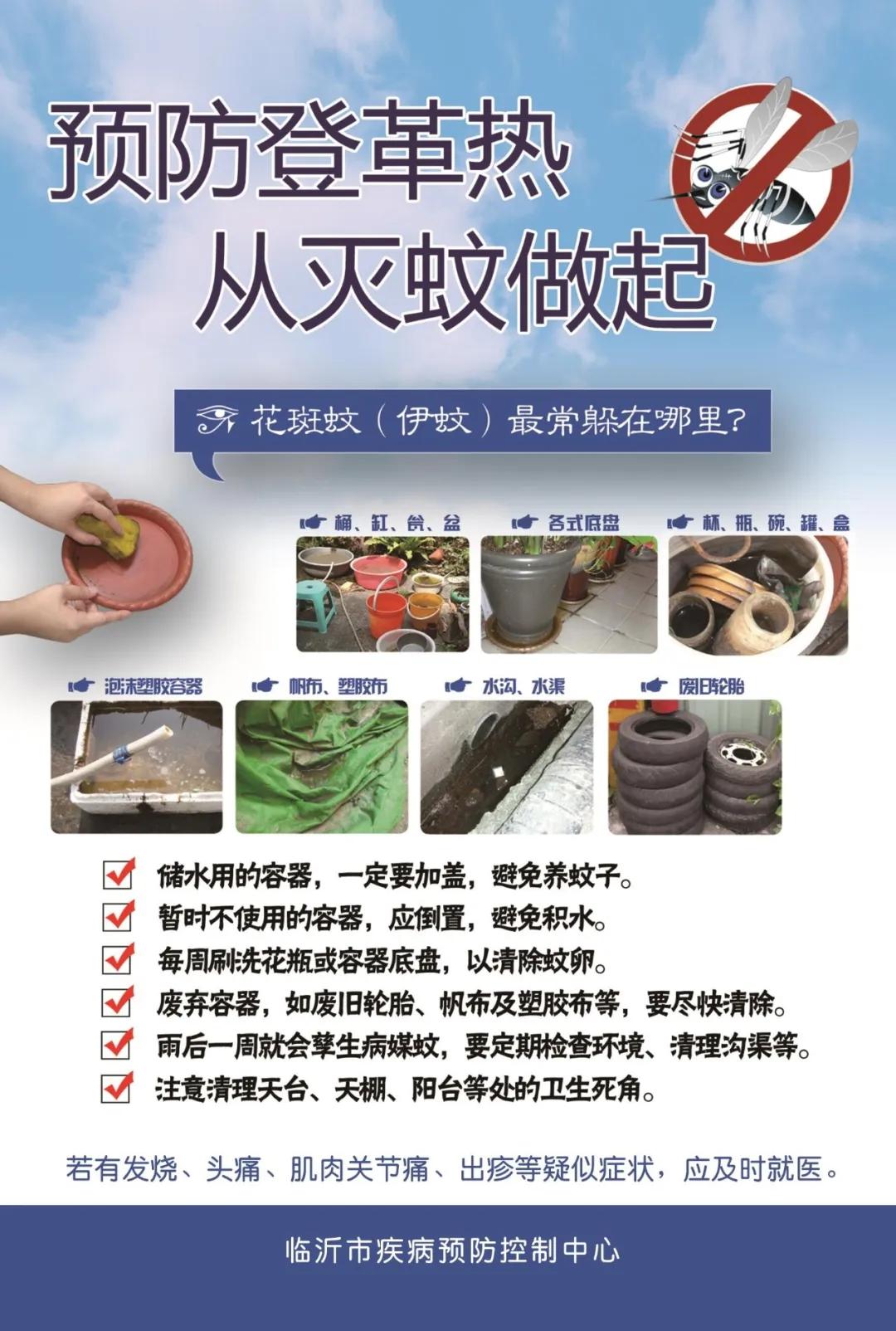 预防登革热
从灭蚊做起

花斑蚊（伊蚊）最常躲在哪里？

桶、缸、瓮、盆

各式底盘

杯、瓶、碗、罐、盒

泡沫塑胶容器

帆布、塑胶布

水沟、水渠

废旧轮胎

储水用的容器，一定要加盖，避免养蚊子。

暂时不使用的容器，应倒置，避免积水。

每周刷洗花瓶或容器底盘，以清除蚊卵。

废弃容器，如废旧轮胎、帆布及塑胶布等，要尽快清除。

雨后一周就会孳生病媒蚊，要定期检查环境、清理沟渠等。

注意清理天台、天棚、阳台等处的卫生死角。

若有发烧、头痛、肌肉关节痛、出疹等疑似症状，应及时就医。

临沂市疾病预防控制中心