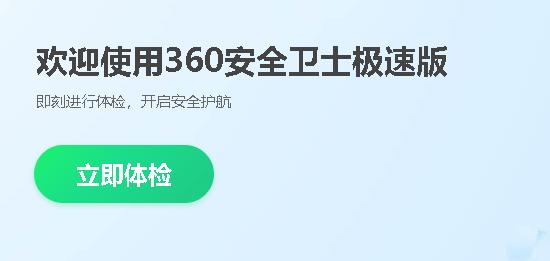 欢迎使用360安全卫士极速版

即刻进行体检，开启安全护航

立即体检