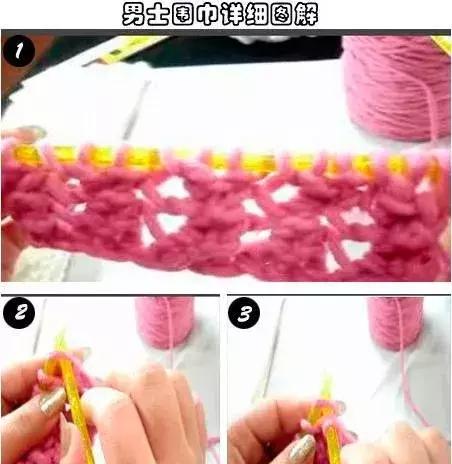 男士围巾详细图解

1

2

3