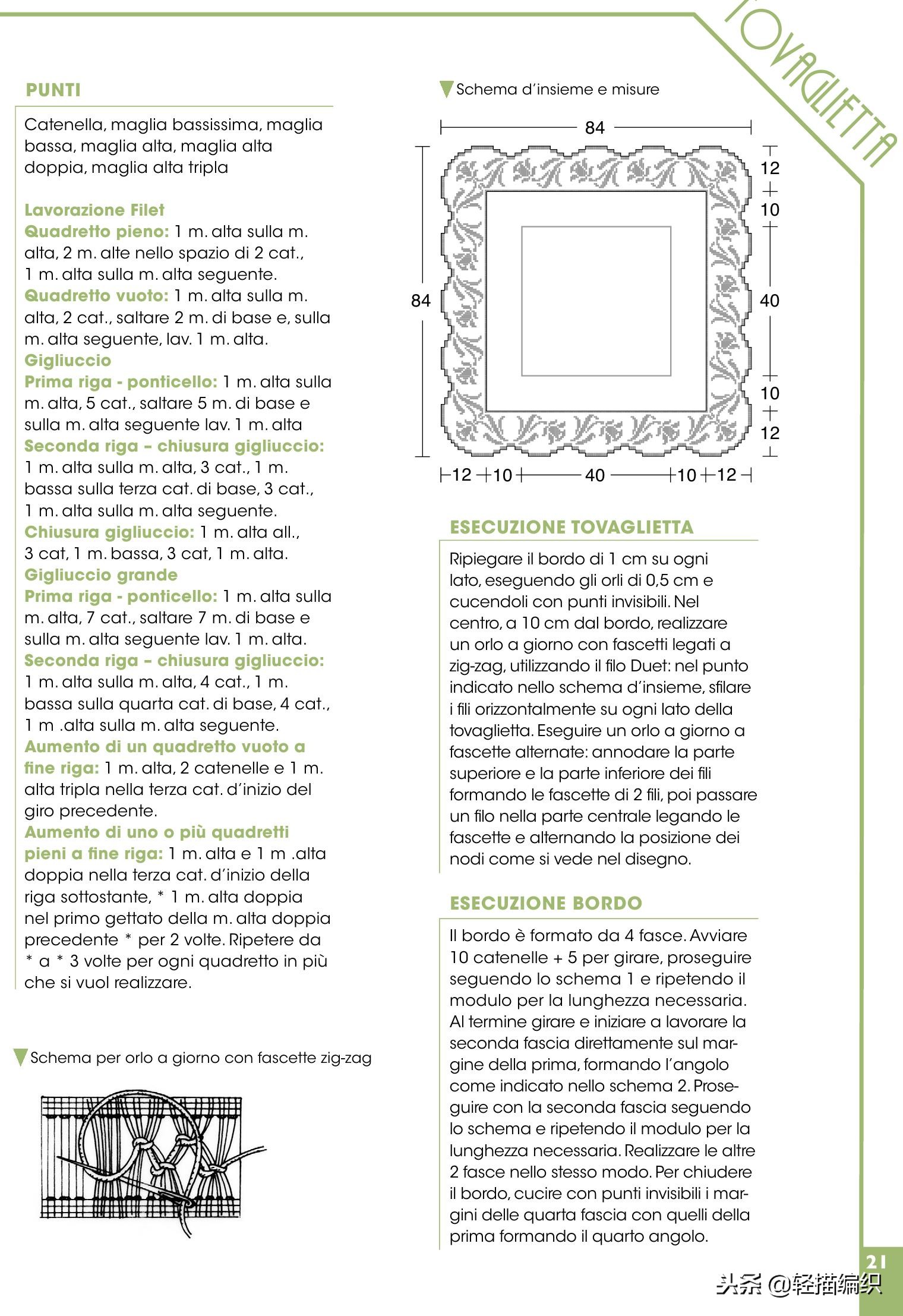 TOVAGLIETTA

PUNTI

Catenella, maglia bassissima, maglia bassa, maglia alta, maglia alta doppia, maglia alta tripla

Lavorazione Filet
Quadretto pieno: 1 m. alta sulla m. alta, 2 m. alte nello spazio di 2 cat., 1 m. alta sulla m. alta seguente.
Quadretto vuoto: 1 m. alta sulla m. alta, 2 cat., saltare 2 m. di base e, sulla m. alta seguente, lav. 1 m. alta.
Gigliuccio
Prima riga - ponticello: 1 m. alta sulla m. alta, 5 cat., saltare 5 m. di base e sulla m. alta seguente lav. 1 m. alta
Seconda riga – chiusura gigliuccio: 1 m. alta sulla m. alta, 3 cat., 1 m. bassa sulla terza cat. di base, 3 cat., 1 m. alta sulla m. alta seguente.
Chiusura gigliuccio: 1 m. alta all., 3 cat, 1 m. bassa, 3 cat, 1 m. alta.
Gigliuccio grande
Prima riga - ponticello: 1 m. alta sulla m. alta, 7 cat., saltare 7 m. di base e sulla m. alta seguente lav. 1 m. alta.
Seconda riga – chiusura gigliuccio: 1 m. alta sulla m. alta, 4 cat., 1 m. bassa sulla quarta cat. di base, 4 cat., 1 m .alta sulla m. alta seguente.
Aumento di un quadretto vuoto a fine riga: 1 m. alta, 2 catenelle e 1 m. alta tripla nella terza cat. d'inizio del giro precedente.
Aumento di uno o più quadretti pieni a fine riga: 1 m. alta e 1 m .alta doppia nella terza cat. d'inizio della riga sottostante, * 1 m. alta doppia nel primo gettato della m. alta doppia precedente * per 2 volte. Ripetere da * a * 3 volte per ogni quadretto in più che si vuol realizzare.

Schema per orlo a giorno con fascette zig-zag

Schema d'insieme e misure

84
84
12
10
40
10
12
12 10 40 10 12

ESECUZIONE TOVAGLIETTA

Ripiegare il bordo di 1 cm su ogni lato, eseguendo gli orli di 0,5 cm e cucendoli con punti invisibili. Nel centro, a 10 cm dal bordo, realizzare un orlo a giorno con fascetti legati a zig-zag, utilizzando il filo Duet: nel punto indicato nello schema d'insieme, sfilare i fili orizzontalmente su ogni lato della tovaglietta. Eseguire un orlo a giorno a fascette alternate: annodare la parte superiore e la parte inferiore dei fili formando le fascette di 2 fili, poi passare un filo nella parte centrale legando le fascette e alternando la posizione dei nodi come si vede nel disegno.

ESECUZIONE BORDO

Il bordo è formato da 4 fasce. Avviare 10 catenelle + 5 per girare, proseguire seguendo lo schema 1 e ripetendo il modulo per la lunghezza necessaria. Al termine girare e iniziare a lavorare la seconda fascia direttamente sul margine della prima, formando l'angolo come indicato nello schema 2. Proseguire con la seconda fascia seguendo lo schema e ripetendo il modulo per la lunghezza necessaria. Realizzare le altre 2 fasce nello stesso modo. Per chiudere il bordo, cucire con punti invisibili i margini delle quarta fascia con quelli della prima formando il quarto angolo.

21

头条 @轻描编织