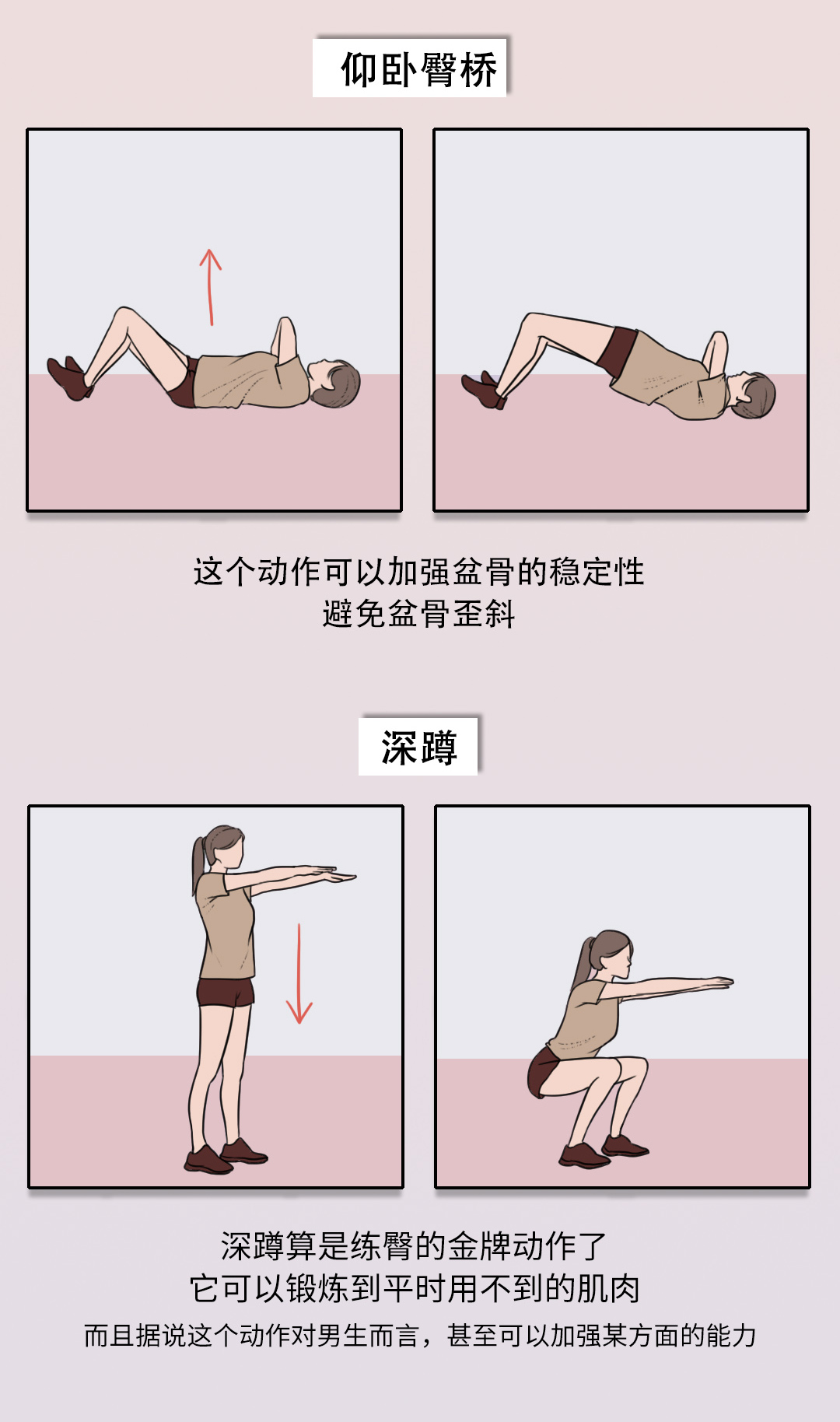 仰卧臀桥

这个动作可以加强盆骨的稳定性
避免盆骨歪斜

深蹲

深蹲算是练臀的金牌动作了
它可以锻炼到平时用不到的肌肉
而且据说这个动作对男生而言，甚至可以加强某方面的能力