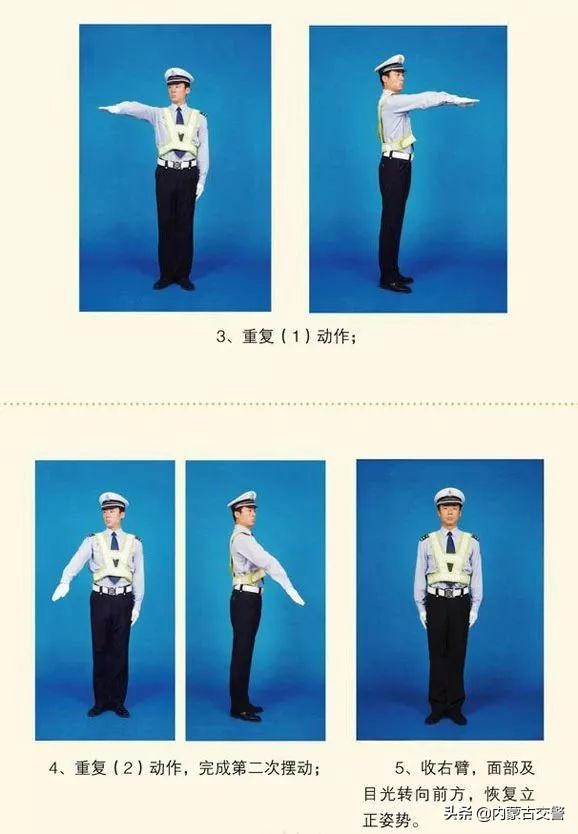 3、重复（1）动作；

4、重复（2）动作，完成第二次摆动；

5、收右臂，面部及目光转向前方，恢复立正姿势。

头条 @内蒙古交警