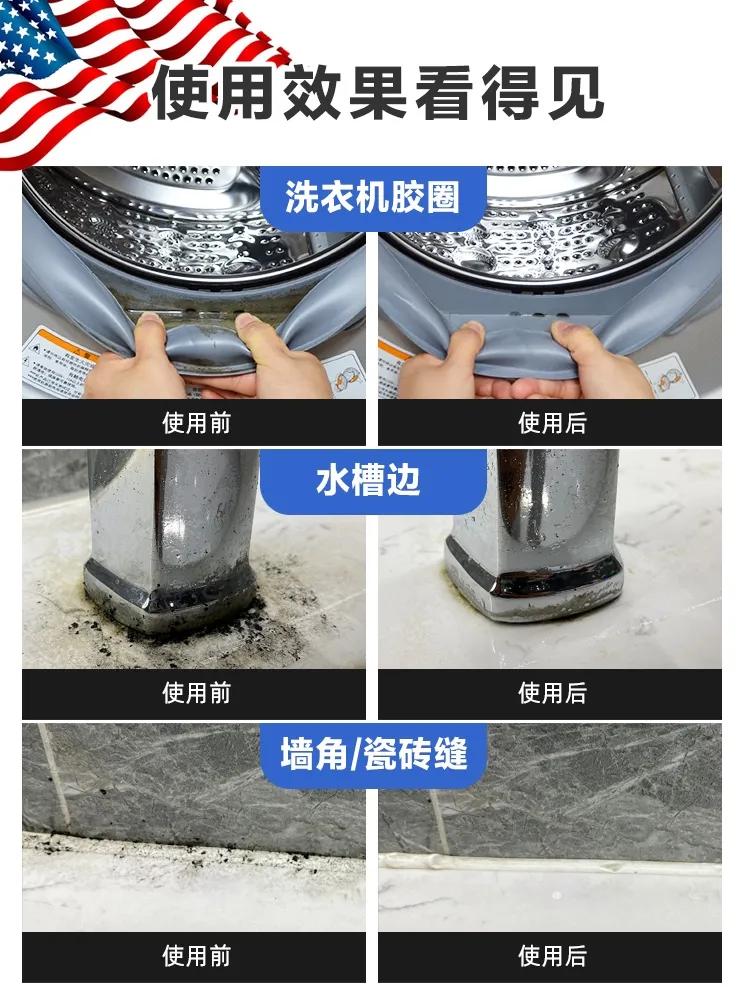 使用效果看得见

洗衣机胶圈

使用前

使用后

水槽边

使用前

使用后

墙角/瓷砖缝

使用前

使用后