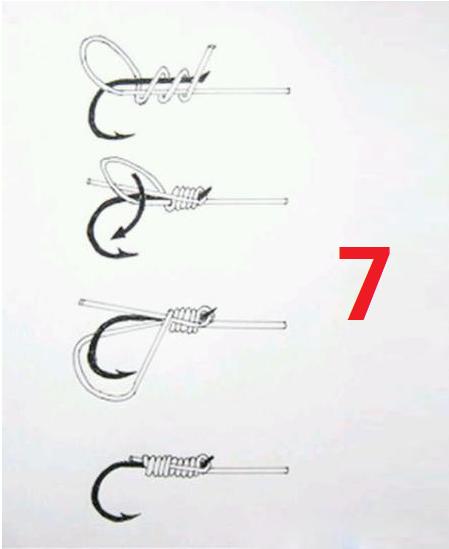 7