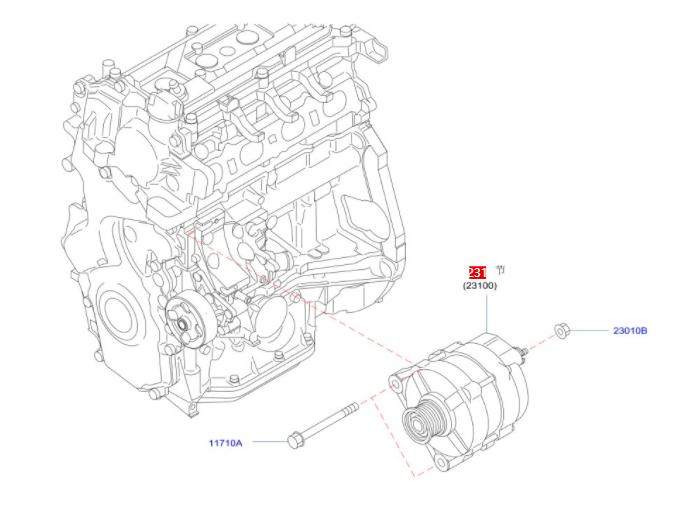 231 节
(23100)

23010B

11710A