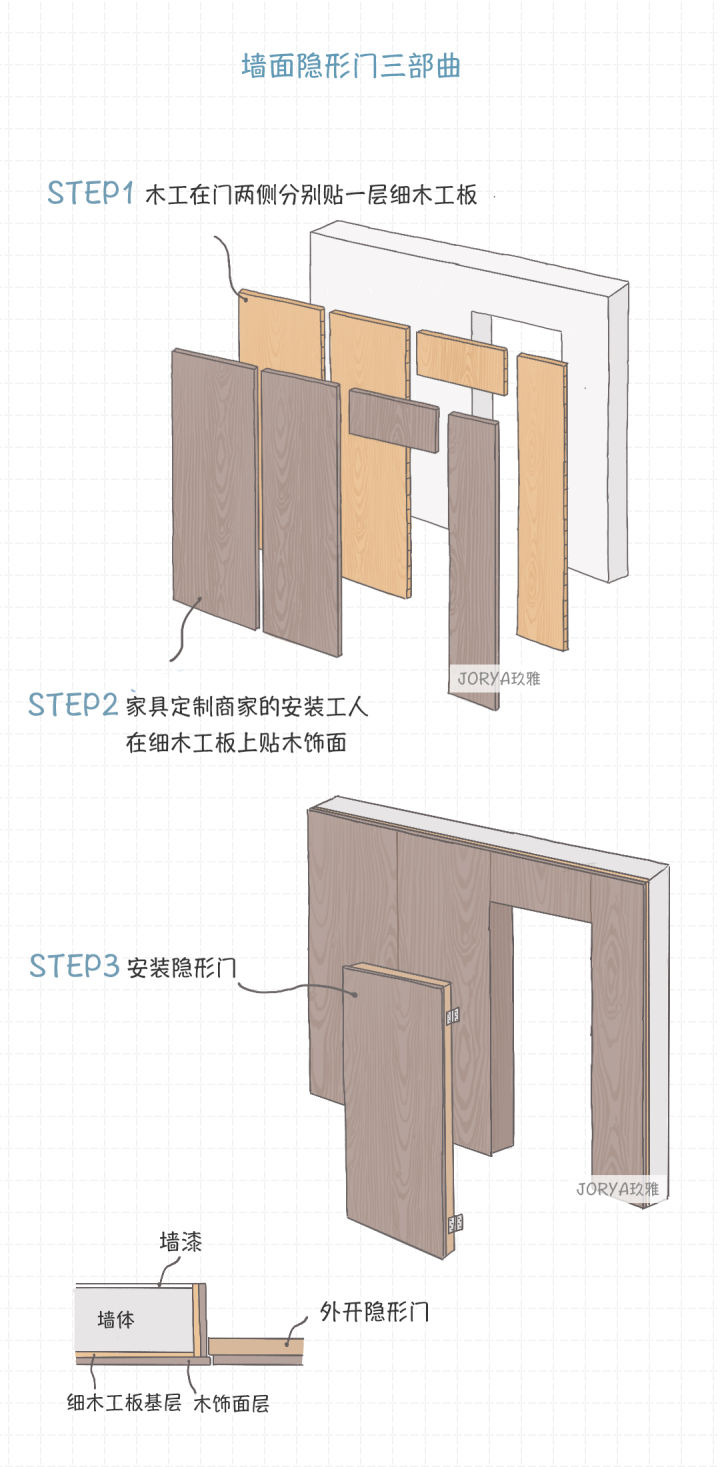 墙面隐形门三部曲

STEP1 木工在门两侧分别贴一层细木工板

JORYA玖雅

STEP2 家具定制商家的安装工人在细木工板上贴木饰面

STEP3 安装隐形门

JORYA玖雅

墙漆

墙体

外开隐形门

细木工板基层 木饰面层