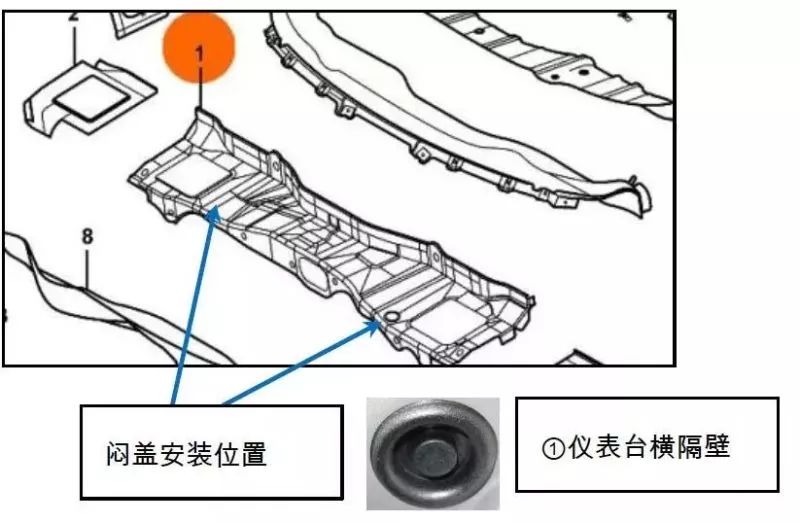 2

1

8

闷盖安装位置

①仪表台横隔壁