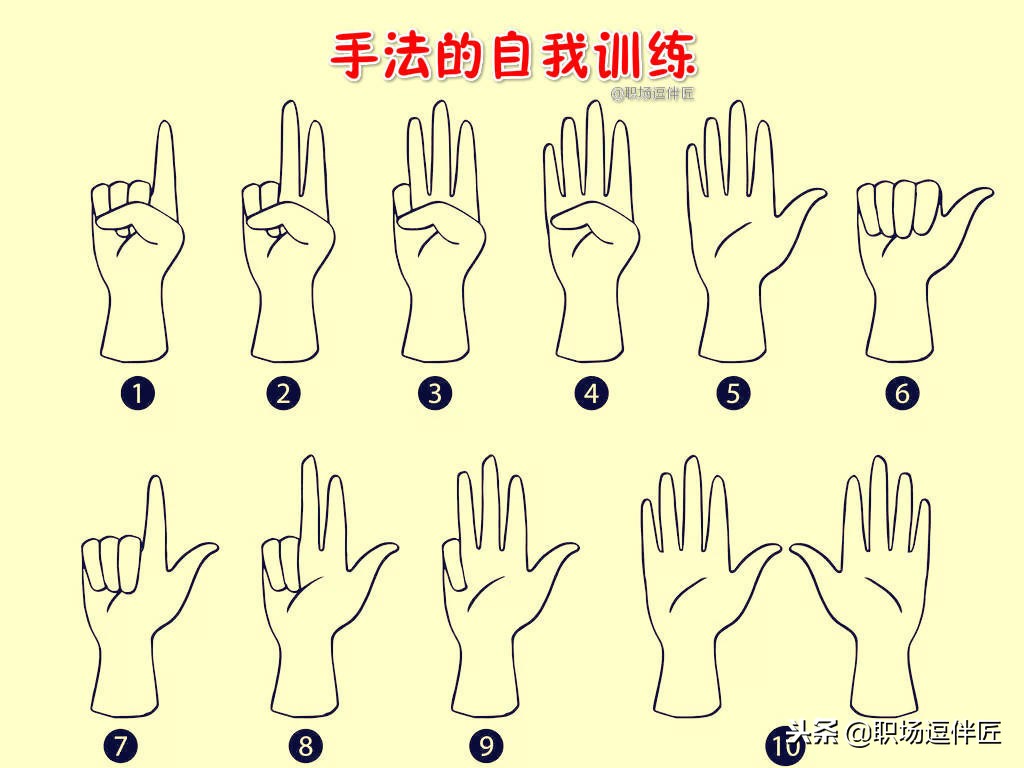 手法的自我训练
@职场逗伴匠

1 2 3 4 5 6

7 8 9 10

头条 @职场逗伴匠