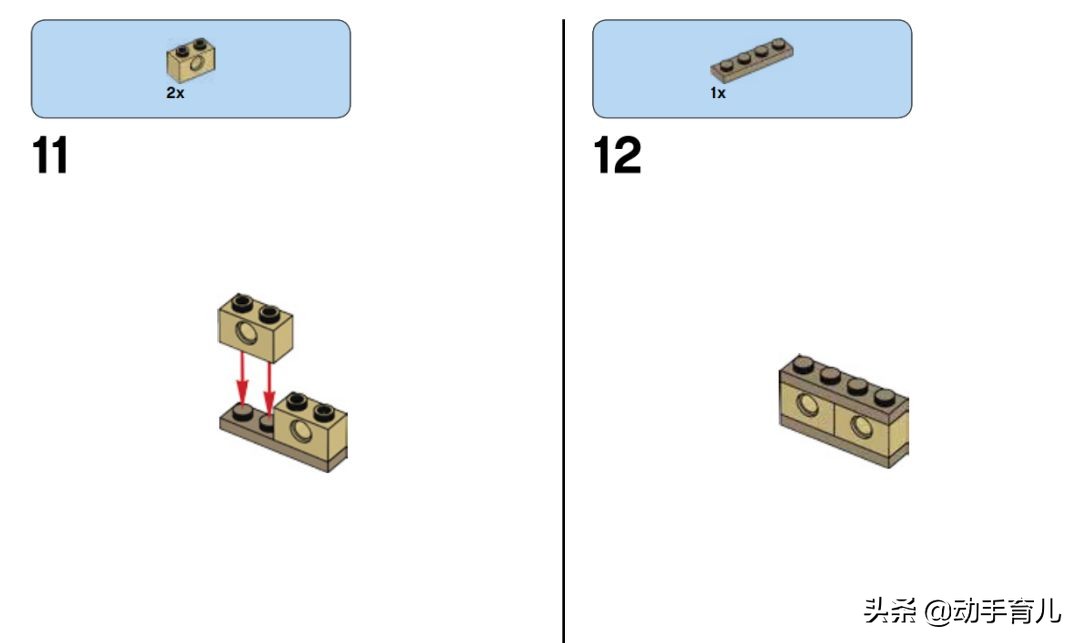 2x

11

1x

12

头条 @动手育儿