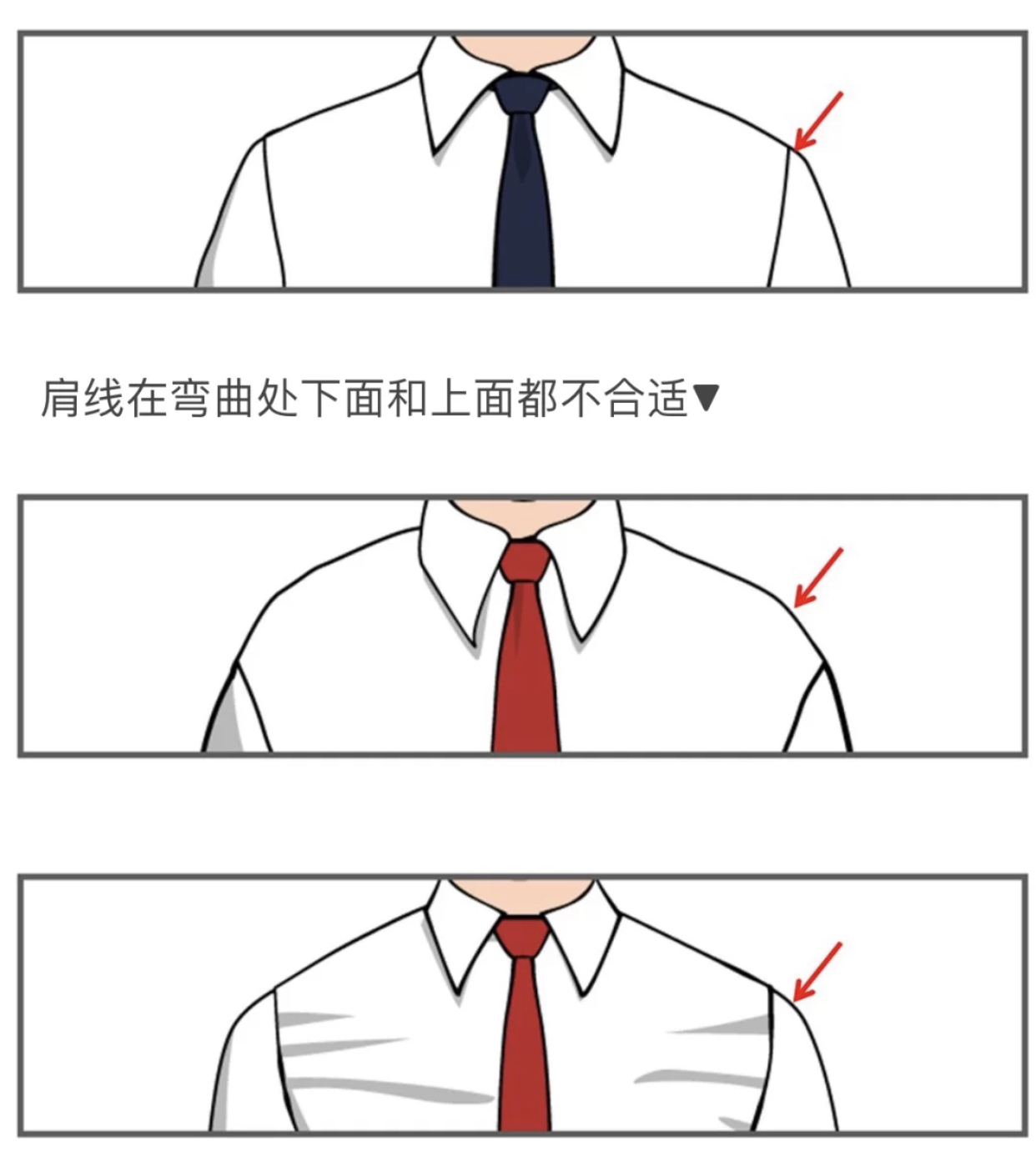 肩线在弯曲处下面和上面都不合适▼