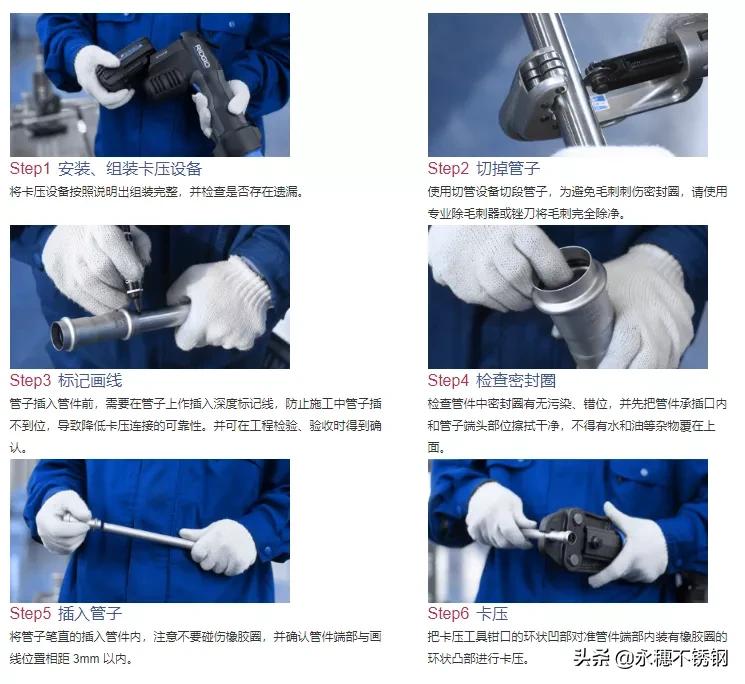 RIDGID

Step1 安装、组装卡压设备
将卡压设备按照说明出组装完整，并检查是否存在遗漏。

Step2 切掉管子
使用切管设备切段管子，为避免毛刺刺伤密封圈，请使用专业除毛刺器或锉刀将毛刺完全除净。

Step3 标记画线
管子插入管件前，需要在管子上作插入深度标记线，防止施工中管子插不到位，导致降低卡压连接的可靠性。并可在工程检验、验收时得到确认。

Step4 检查密封圈
检查管件中密封圈有无污染、错位，并先把管件承插口内和管子端头部位擦拭干净，不得有水和油等杂物覆在上面。

Step5 插入管子
将管子笔直的插入管件内，注意不要碰伤橡胶圈，并确认管件端部与画线位置相距 3mm 以内。

Step6 卡压
把卡压工具钳口的环状凹部对准管件端部内装有橡胶圈的环状凸部进行卡压。

头条 @永穗不锈钢