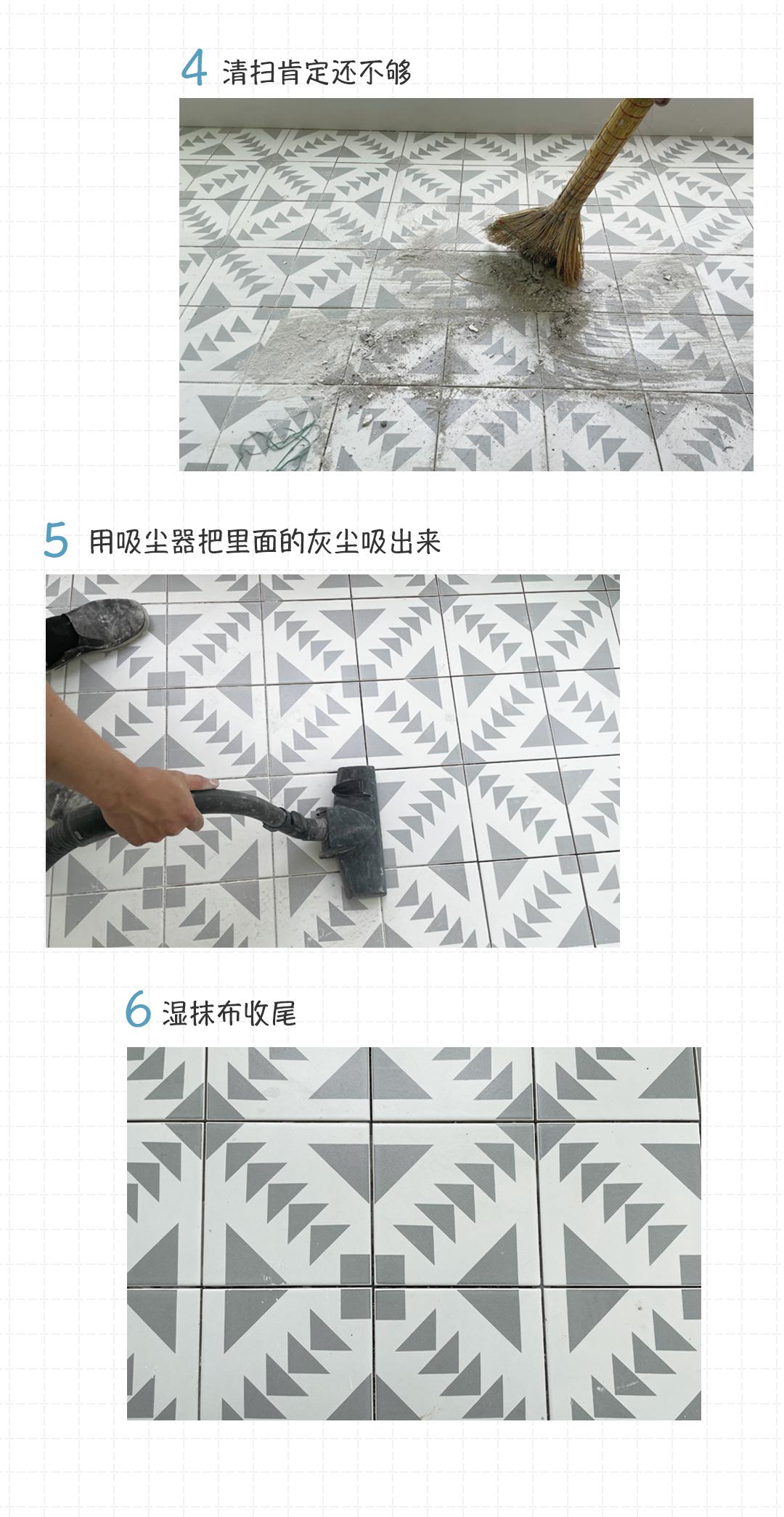 4 清扫肯定还不够

5 用吸尘器把里面的灰尘吸出来

6 湿抹布收尾