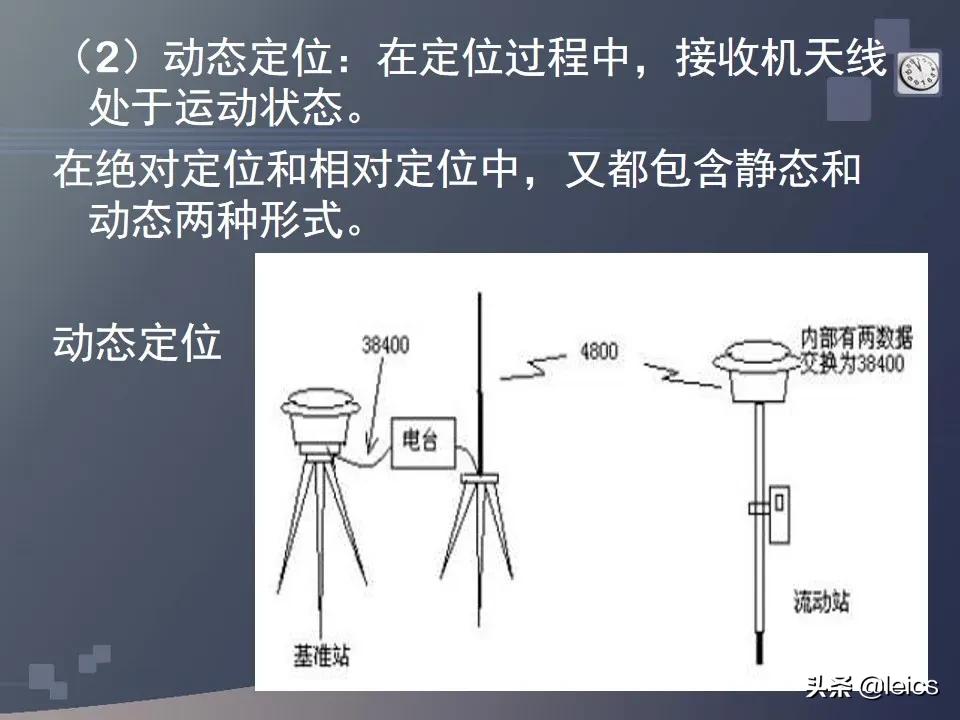 （2）动态定位：在定位过程中，接收机天线处于运动状态。

在绝对定位和相对定位中，又都包含静态和动态两种形式。

动态定位

38400

4800

内部有两数据交换为38400

电台

基准站

流动站

头条 @leics