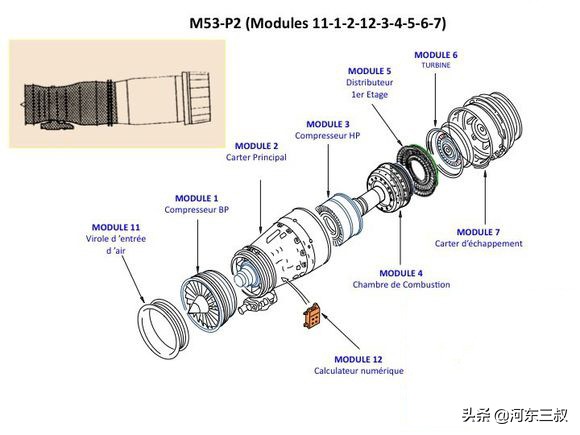 M53-P2 (Modules 11-1-2-12-3-4-5-6-7)

MODULE 6
TURBINE

MODULE 5
Distributeur
1er Etage

MODULE 3
Compresseur HP

MODULE 2
Carter Principal

MODULE 1
Compresseur BP

MODULE 11
Virole d 'entrée
d 'air

MODULE 7
Carter d'échappement

MODULE 4
Chambre de Combustion

MODULE 12
Calculateur numérique

头条 @河东三叔