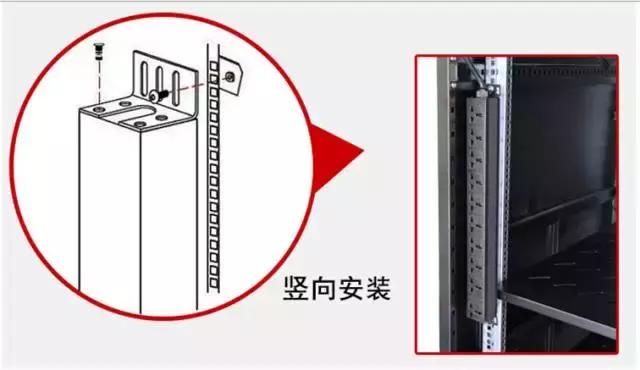 竖向安装