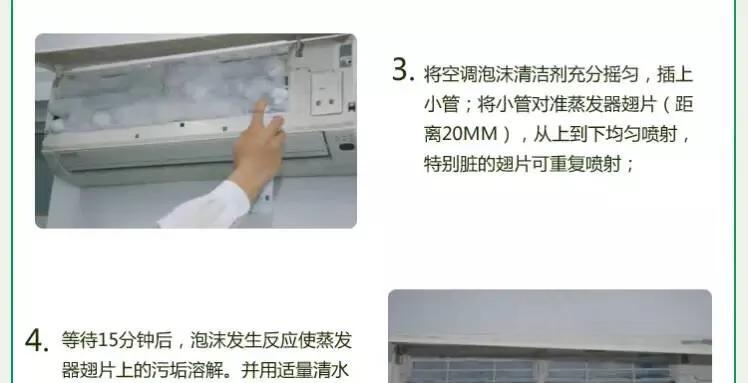 3. 将空调泡沫清洁剂充分摇匀，插上小管；将小管对准蒸发器翅片（距离20MM），从上到下均匀喷射，特别脏的翅片可重复喷射；

4. 等待15分钟后，泡沫发生反应使蒸发器翅片上的污垢溶解。并用适量清水