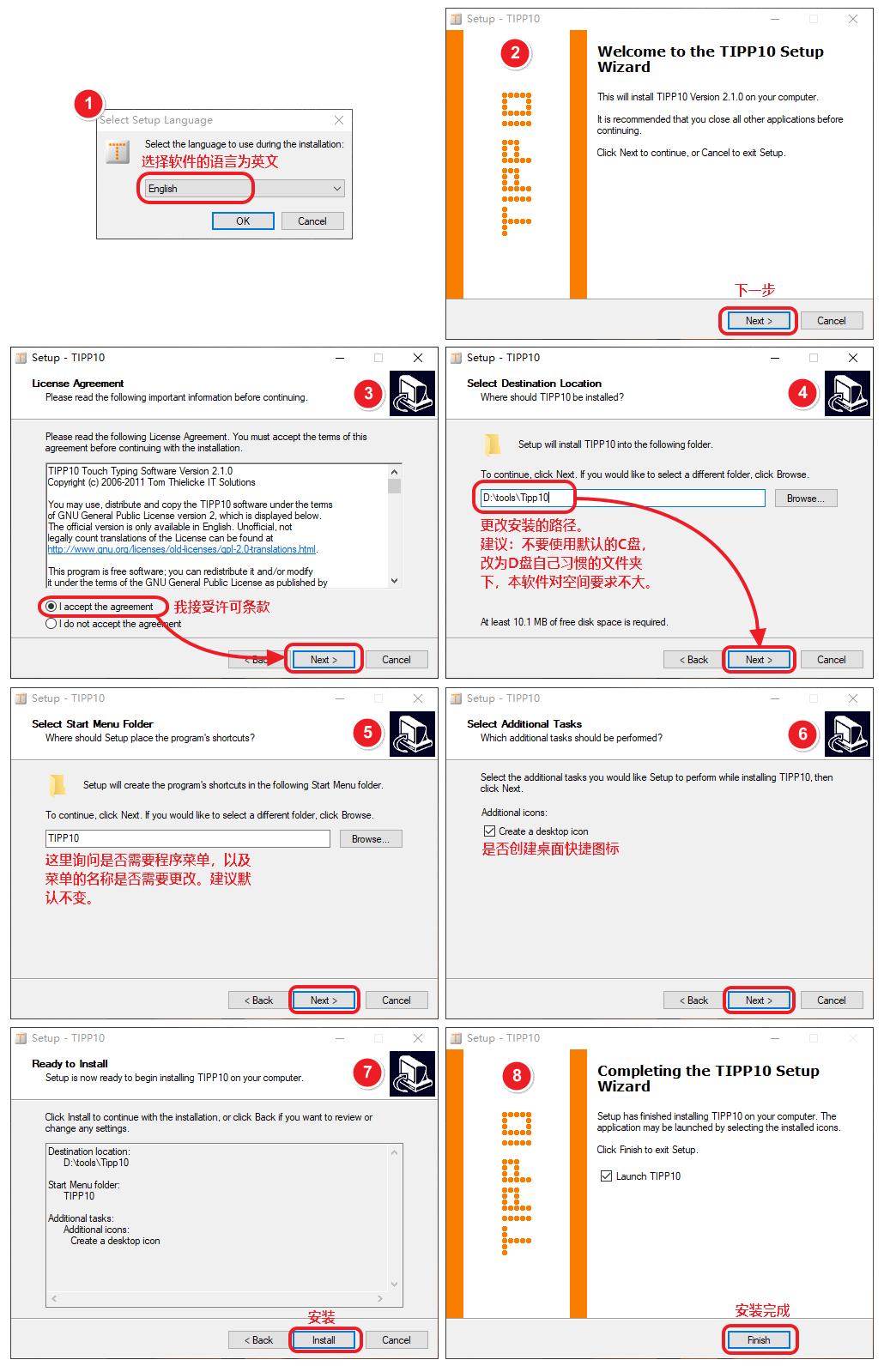 1
Select Setup Language
Select the language to use during the installation:
选择软件的语言为英文
English
OK
Cancel

Setup - TIPP10
2
Welcome to the TIPP10 Setup Wizard
This will install TIPP10 Version 2.1.0 on your computer.
It is recommended that you close all other applications before continuing.
Click Next to continue, or Cancel to exit Setup.
下一步
Next >
Cancel

Setup - TIPP10
License Agreement
Please read the following important information before continuing.
3
Please read the following License Agreement. You must accept the terms of this agreement before continuing with the installation.
TIPP10 Touch Typing Software Version 2.1.0
Copyright (c) 2006-2011 Tom Thielicke IT Solutions

You may use, distribute and copy the TIPP10 software under the terms of GNU General Public License version 2, which is displayed below. The official version is only available in English. Unofficial, not legally count translations of the License can be found at http://www.gnu.org/licenses/old-licenses/gpl-2.0-translations.html.

This program is free software; you can redistribute it and/or modify it under the terms of the GNU General Public License as published by
I accept the agreement
我接受许可条款
I do not accept the agreement
< Back
Next >
Cancel

Setup - TIPP10
Select Destination Location
Where should TIPP10 be installed?
4
Setup will install TIPP10 into the following folder.
To continue, click Next. If you would like to select a different folder, click Browse.
D:\tools\Tipp10
Browse...
更改安装的路径。
建议：不要使用默认的C盘，改为D盘自己习惯的文件夹下，本软件对空间要求不大。
At least 10.1 MB of free disk space is required.
< Back
Next >
Cancel

Setup - TIPP10
Select Start Menu Folder
Where should Setup place the program's shortcuts?
5
Setup will create the program's shortcuts in the following Start Menu folder.
To continue, click Next. If you would like to select a different folder, click Browse.
TIPP10
Browse...
这里询问是否需要程序菜单，以及菜单的名称是否需要更改。建议默认不变。
< Back
Next >
Cancel

Setup - TIPP10
Select Additional Tasks
Which additional tasks should be performed?
6
Select the additional tasks you would like Setup to perform while installing TIPP10, then click Next.
Additional icons:
Create a desktop icon
是否创建桌面快捷图标
< Back
Next >
Cancel

Setup - TIPP10
Ready to Install
Setup is now ready to begin installing TIPP10 on your computer.
7
Click Install to continue with the installation, or click Back if you want to review or change any settings.
Destination location:
D:\tools\Tipp10

Start Menu folder:
TIPP10

Additional tasks:
Additional icons:
Create a desktop icon
安装
< Back
Install
Cancel

Setup - TIPP10
8
Completing the TIPP10 Setup Wizard
Setup has finished installing TIPP10 on your computer. The application may be launched by selecting the installed icons.
Click Finish to exit Setup.
Launch TIPP10
安装完成
Finish