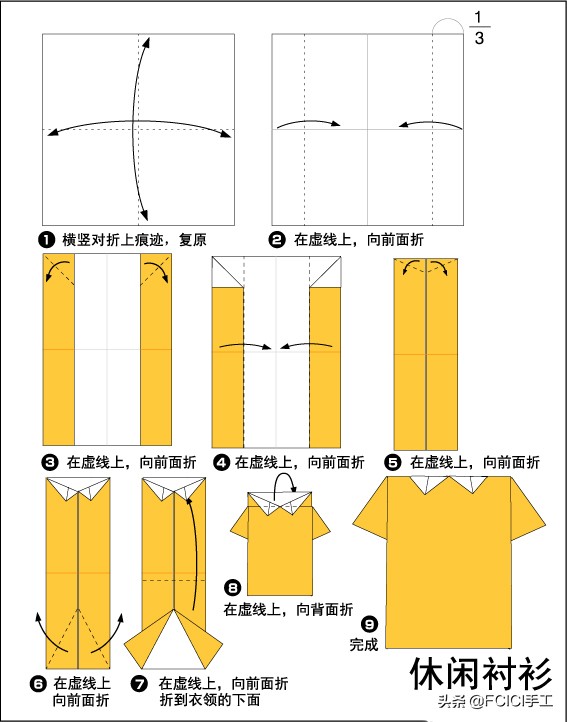 $\frac{1}{3}$

❶ 横竖对折上痕迹，复原

❷ 在虚线上，向前面折

❸ 在虚线上，向前面折

❹ 在虚线上，向前面折

❺ 在虚线上，向前面折

❻ 在虚线上 向前面折

❼ 在虚线上，向前面折 折到衣领的下面

❽ 在虚线上，向背面折

❾ 完成

休闲衬衫

头条 @FCICI手工