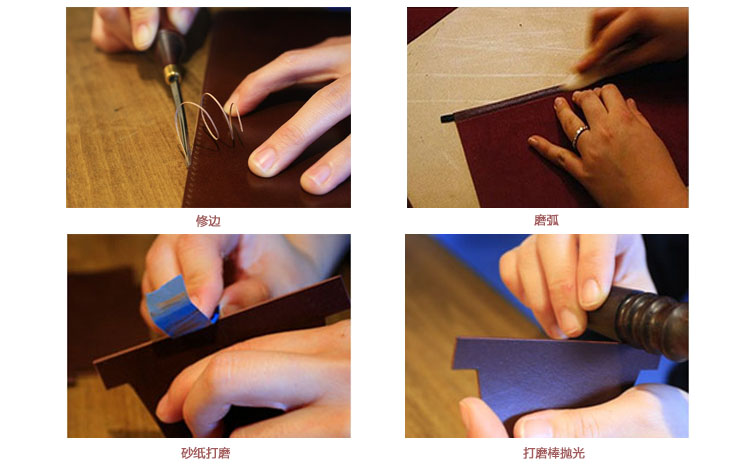 修边

磨弧

砂纸打磨

打磨棒抛光