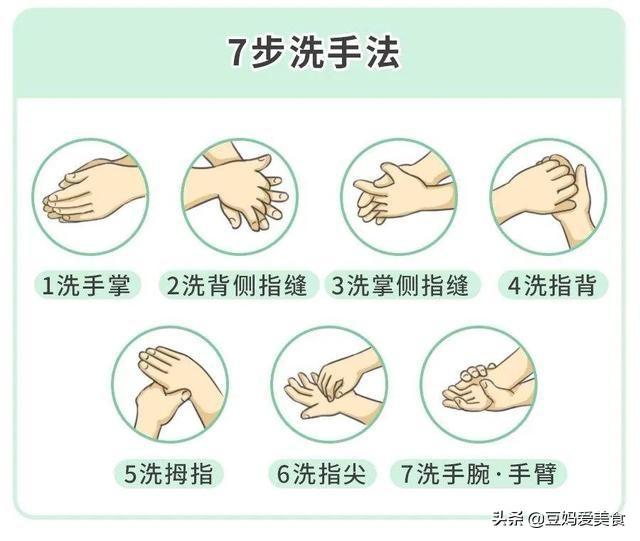 7步洗手法

1洗手掌

2洗背侧指缝

3洗掌侧指缝

4洗指背

5洗拇指

6洗指尖

7洗手腕·手臂

头条 @豆妈爱美食