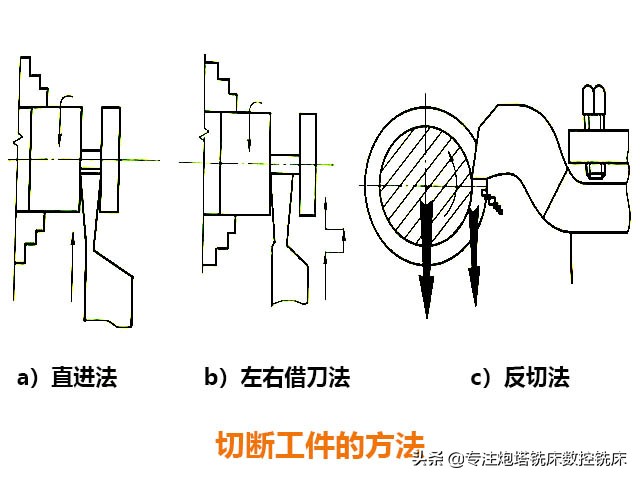 a）直进法

b）左右借刀法

c）反切法

切断工件的方法

头条 @专注炮塔铣床数控铣床