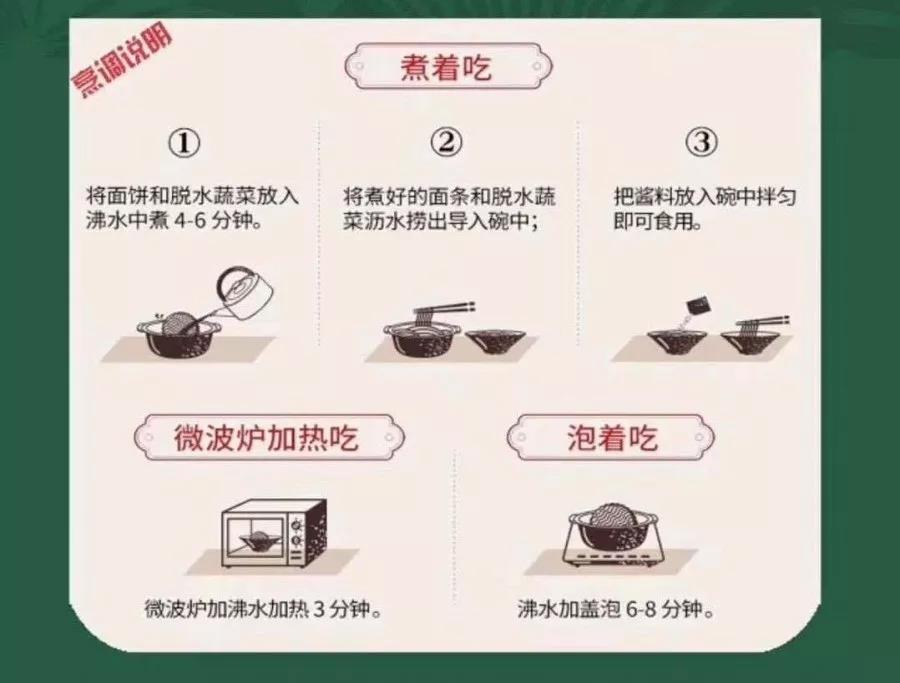 烹调说明

煮着吃

①
将面饼和脱水蔬菜放入沸水中煮 4-6 分钟。

②
将煮好的面条和脱水蔬菜沥水捞出导入碗中；

③
把酱料放入碗中拌匀即可食用。

微波炉加热吃

微波炉加沸水加热 3 分钟。

泡着吃

沸水加盖泡 6-8 分钟。