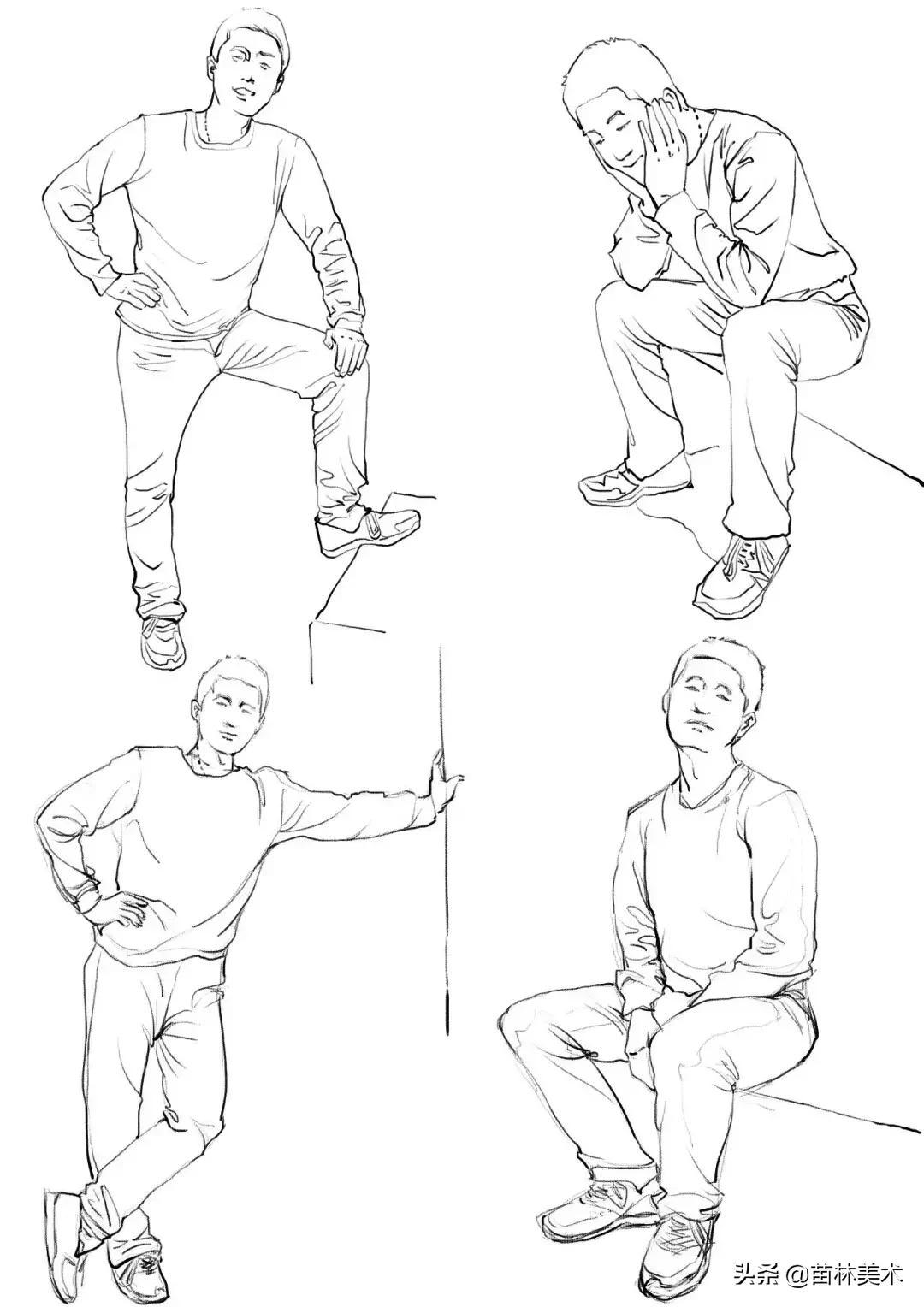 头条 @苗林美术